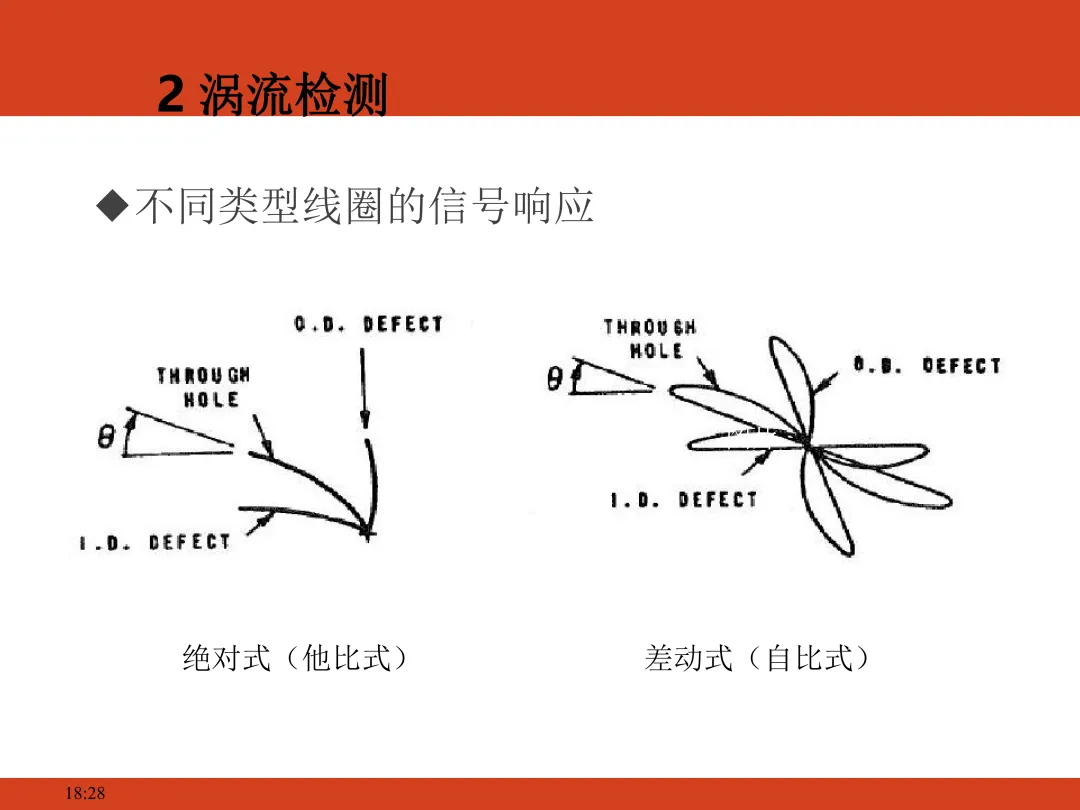 2 涡流检测

◆不同类型线圈的信号响应

O.D. DEFECT

THROUGH HOLE

$\theta$

I.D. DEFECT

THROUGH HOLE

$\theta$

O.D. DEFECT

I.D. DEFECT

绝对式（他比式）

差动式（自比式）

18:28