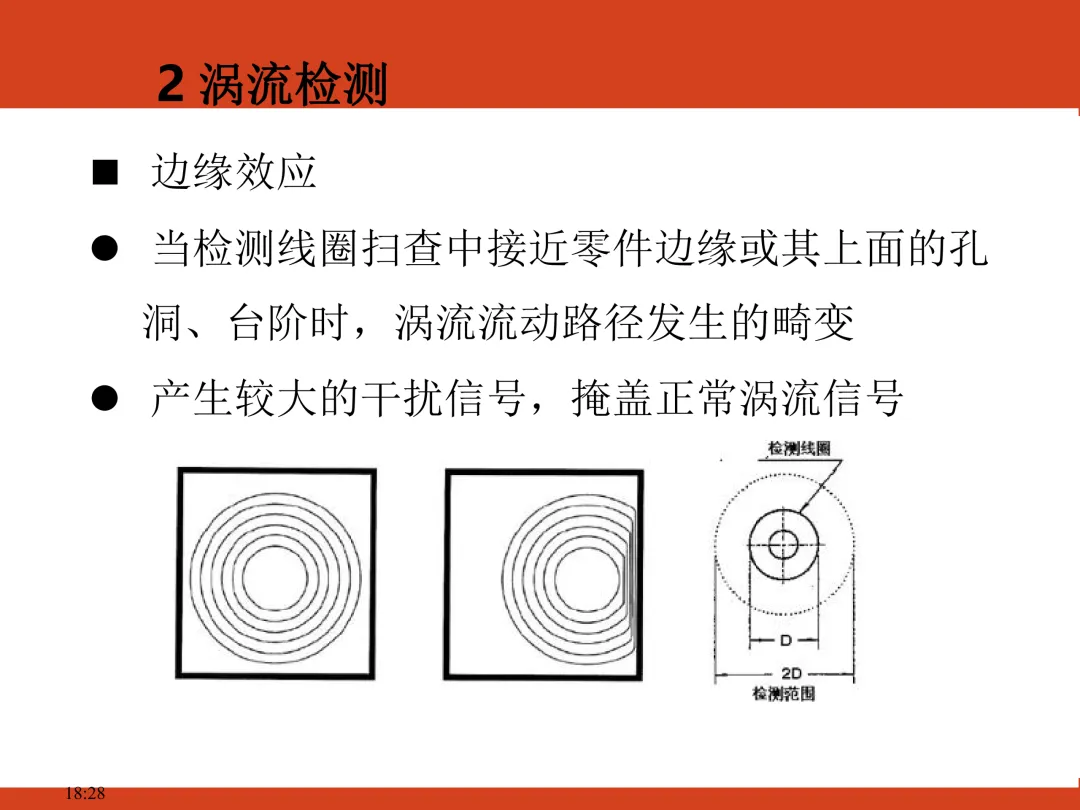 2 涡流检测

■ 边缘效应

● 当检测线圈扫查中接近零件边缘或其上面的孔洞、台阶时，涡流流动路径发生的畸变

● 产生较大的干扰信号，掩盖正常涡流信号

检测线圈

D

2D

检测范围

18:28