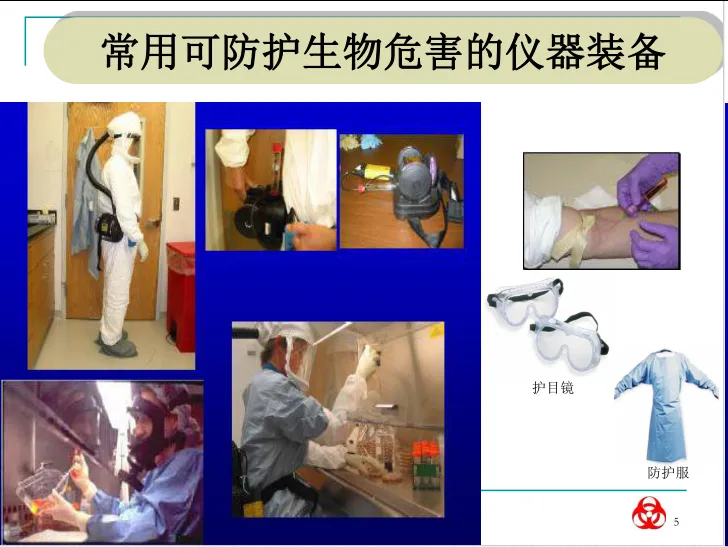 常用可防护生物危害的仪器装备

护目镜

防护服

5