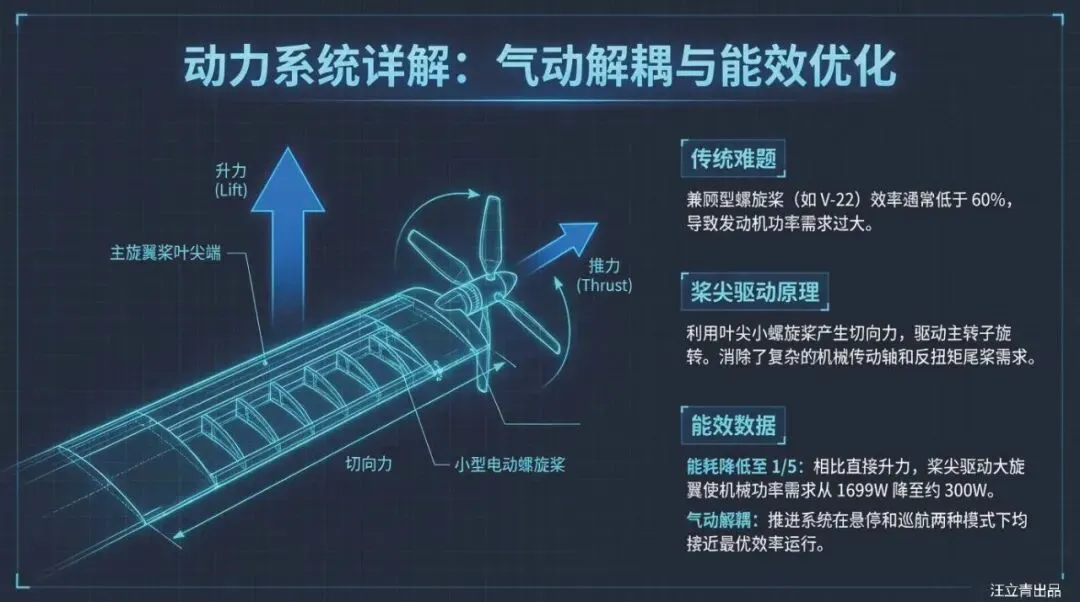 动力系统详解：气动解耦与能效优化

升力
(Lift)

主旋翼桨叶尖端

推力
(Thrust)

切向力

小型电动螺旋桨

传统难题

兼顾型螺旋桨（如 V-22）效率通常低于 60%，导致发动机功率需求过大。

桨尖驱动原理

利用叶尖小螺旋桨产生切向力，驱动主转子旋转。消除了复杂的机械传动轴和反扭矩尾桨需求。

能效数据

能耗降低至 1/5：相比直接升力，桨尖驱动大旋翼使机械功率需求从 1699W 降至约 300W。

气动解耦：推进系统在悬停和巡航两种模式下均接近最优效率运行。

汪立青出品