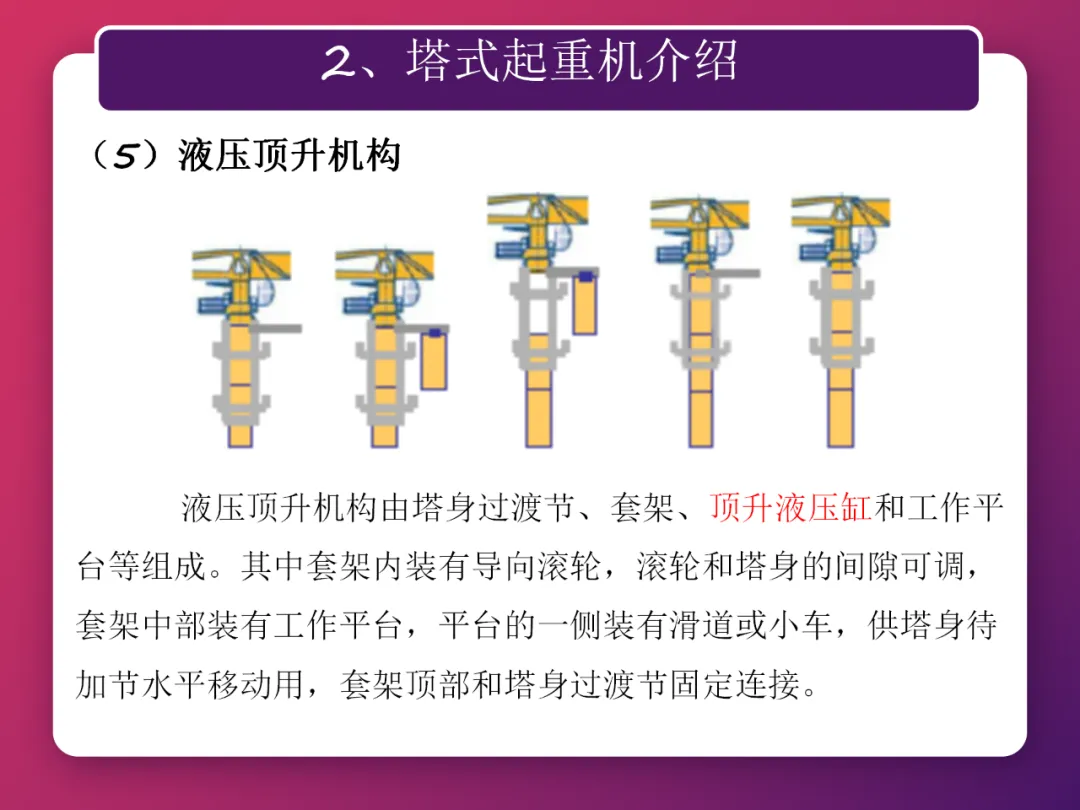 2、塔式起重机介绍

（5）液压顶升机构

液压顶升机构由塔身过渡节、套架、顶升液压缸和工作平台等组成。其中套架内装有导向滚轮，滚轮和塔身的间隙可调，套架中部装有工作平台，平台的一侧装有滑道或小车，供塔身待加节水平移动用，套架顶部和塔身过渡节固定连接。