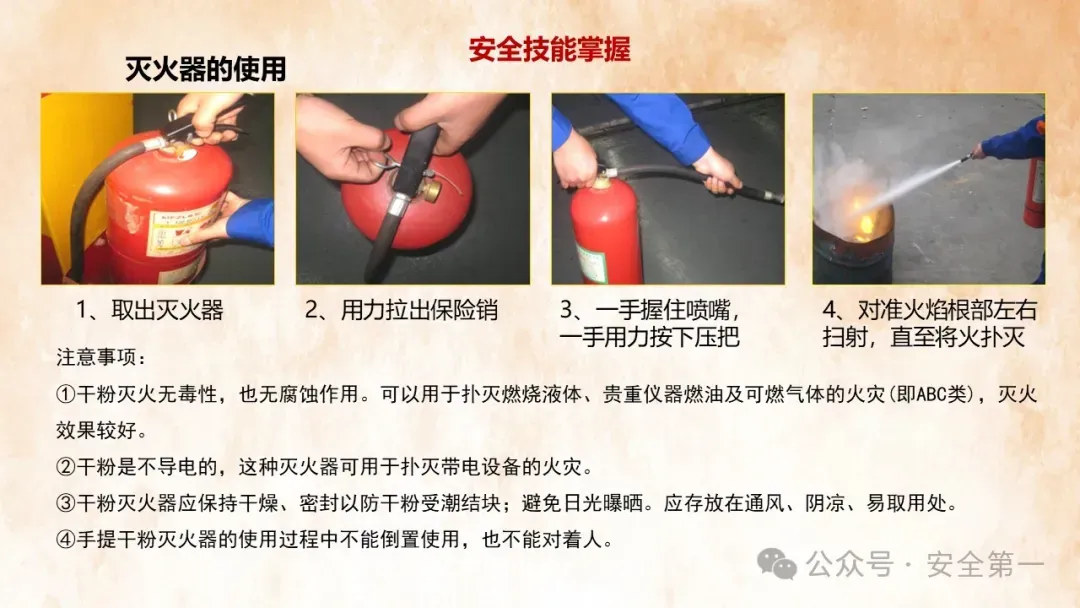 安全技能掌握

灭火器的使用

1、取出灭火器

2、用力拉出保险销

3、一手握住喷嘴，一手用力按下压把

4、对准火焰根部左右扫射，直至将火扑灭

注意事项：

①干粉灭火无毒性，也无腐蚀作用。可以用于扑灭燃烧液体、贵重仪器燃油及可燃气体的火灾(即ABC类)，灭火效果较好。

②干粉是不导电的，这种灭火器可用于扑灭带电设备的火灾。

③干粉灭火器应保持干燥、密封以防干粉受潮结块；避免日光曝晒。应存放在通风、阴凉、易取用处。

④手提干粉灭火器的使用过程中不能倒置使用，也不能对着人。

公众号 · 安全第一