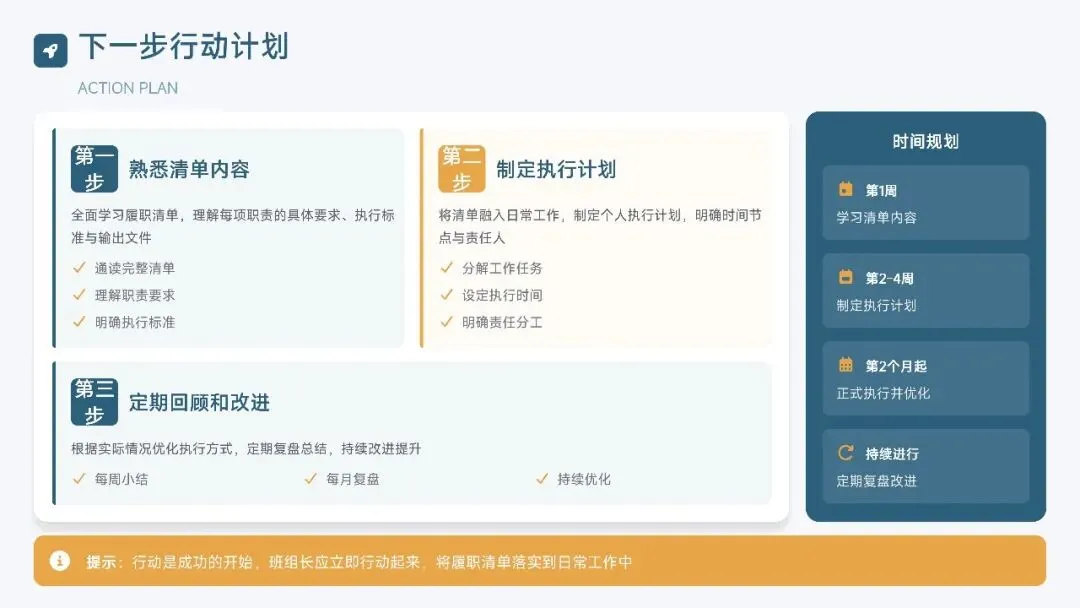 下一步行动计划

ACTION PLAN

第一步 熟悉清单内容

全面学习履职清单，理解每项职责的具体要求、执行标准与输出文件

✓ 通读完整清单
✓ 理解职责要求
✓ 明确执行标准

第二步 制定执行计划

将清单融入日常工作，制定个人执行计划，明确时间节点与责任人

✓ 分解工作任务
✓ 设定执行时间
✓ 明确责任分工

第三步 定期回顾和改进

根据实际情况优化执行方式，定期复盘总结，持续改进提升

✓ 每周小结
✓ 每月复盘
✓ 持续优化

时间规划

第1周
学习清单内容

第2-4周
制定执行计划

第2个月起
正式执行并优化

持续进行
定期复盘改进

提示：行动是成功的开始，班组长应立即行动起来，将履职清单落实到日常工作中