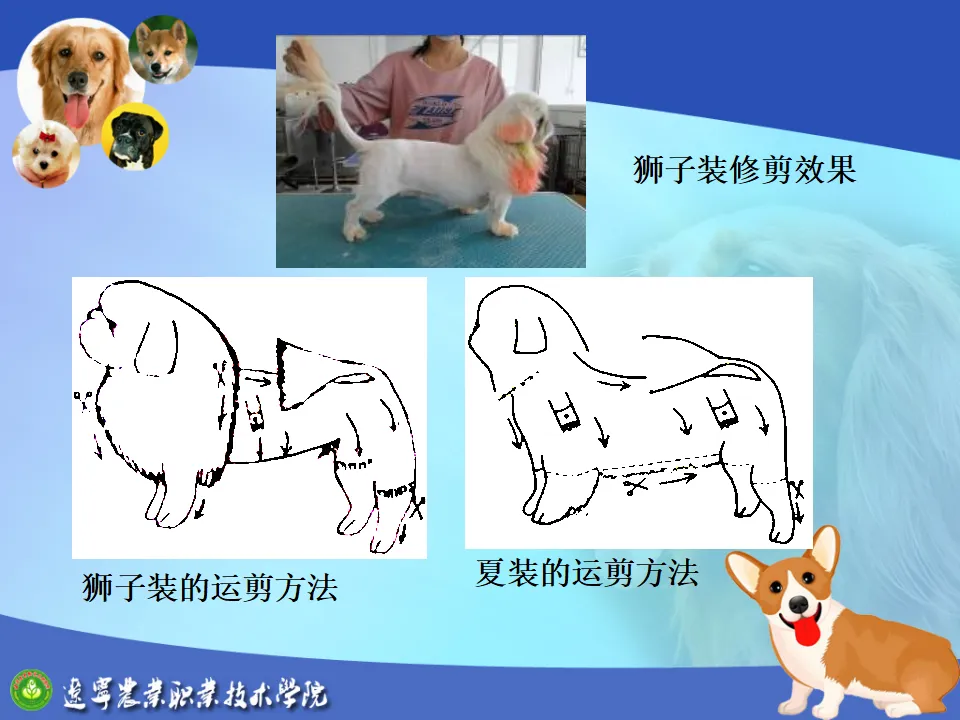 狮子装修剪效果

狮子装的运剪方法

夏装的运剪方法

辽宁农业职业技术学院