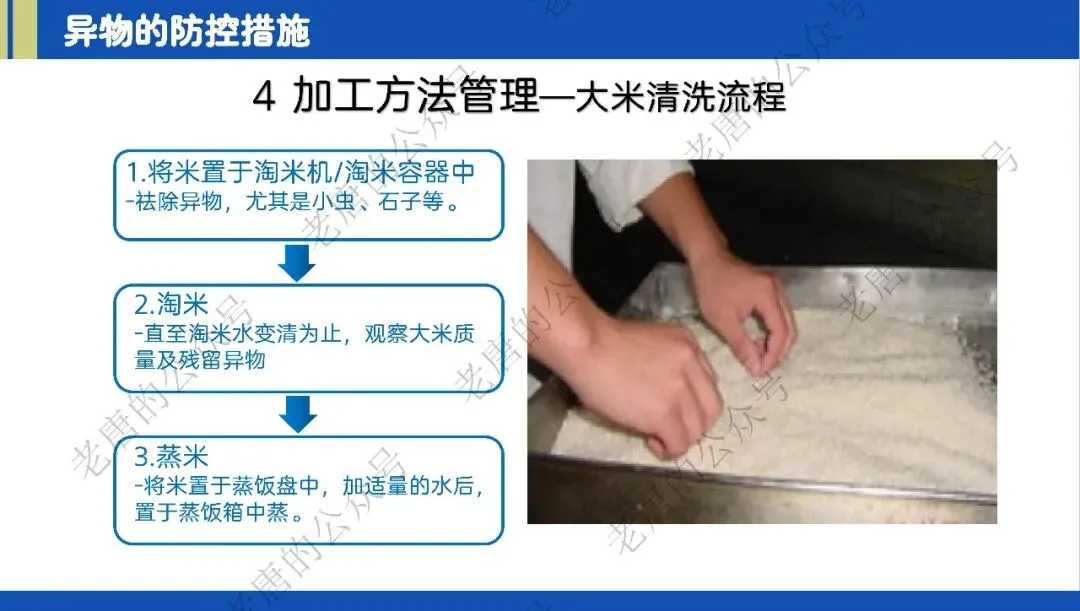 异物的防控措施

4 加工方法管理—大米清洗流程

1.将米置于淘米机/淘米容器中
-祛除异物，尤其是小虫、石子等。

2.淘米
-直至淘米水变清为止，观察大米质量及残留异物

3.蒸米
-将米置于蒸饭盘中，加适量的水后，置于蒸饭箱中蒸。

老唐的公众号