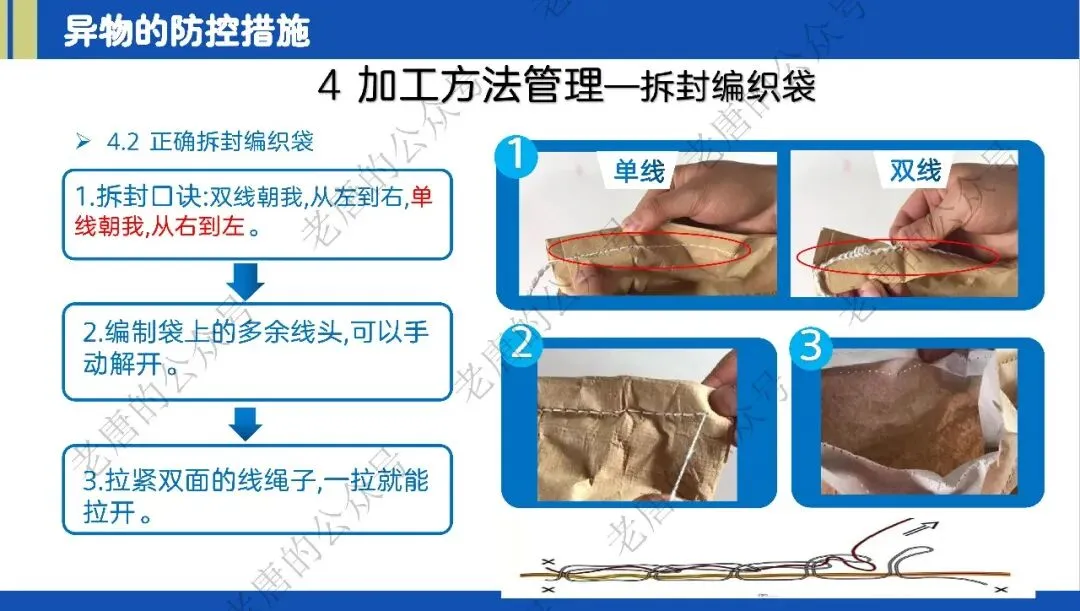 异物的防控措施

4 加工方法管理—拆封编织袋

➢ 4.2 正确拆封编织袋

1.拆封口诀:双线朝我,从左到右,单线朝我,从右到左。

2.编制袋上的多余线头,可以手动解开。

3.拉紧双面的线绳子,一拉就能拉开。

1

单线

双线

2

3

老唐的公众号