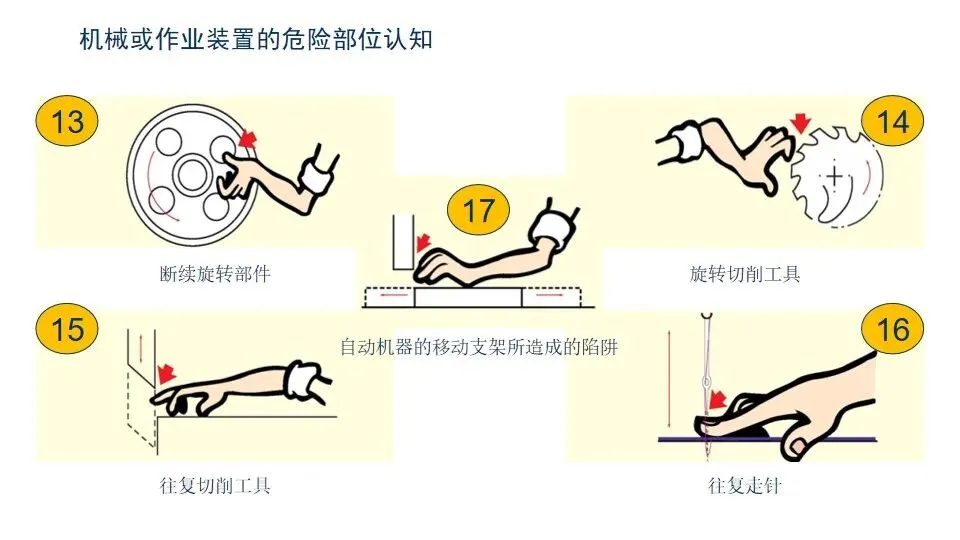 机械或作业装置的危险部位认知

13

断续旋转部件

17

自动机器的移动支架所造成的陷阱

14

旋转切削工具

15

往复切削工具

16

往复走针