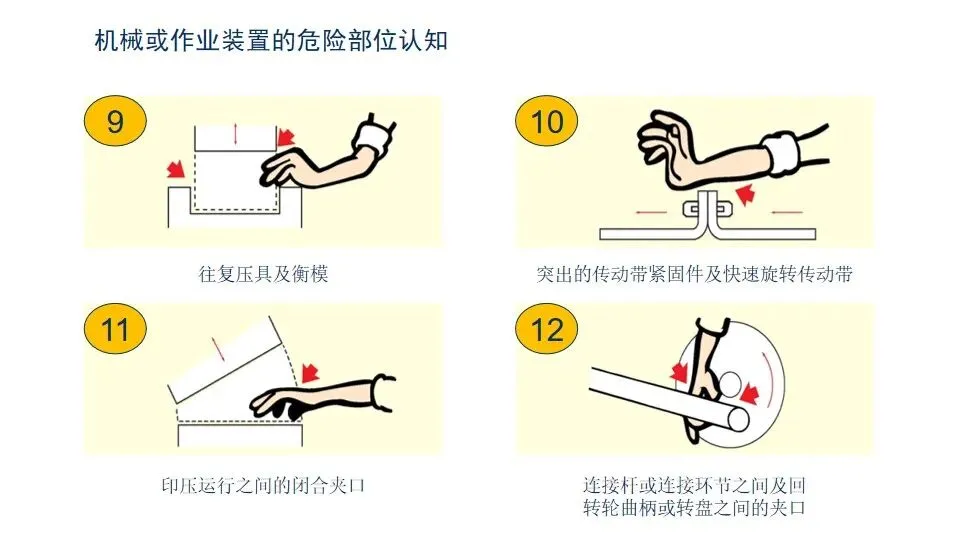 机械或作业装置的危险部位认知

9

往复压具及衡模

10

突出的传动带紧固件及快速旋转传动带

11

印压运行之间的闭合夹口

12

连接杆或连接环节之间及回转轮曲柄或转盘之间的夹口