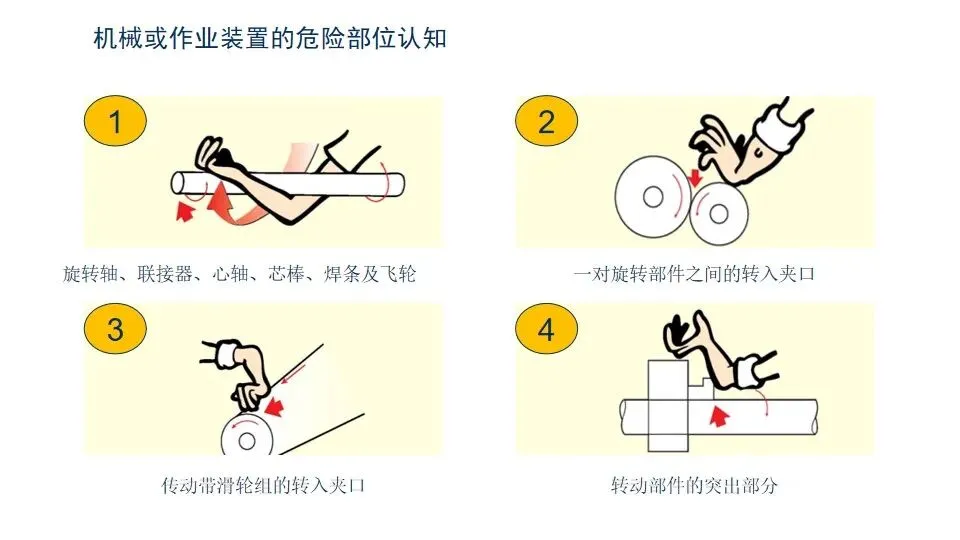 机械或作业装置的危险部位认知

1

旋转轴、联接器、心轴、芯棒、焊条及飞轮

2

一对旋转部件之间的转入夹口

3

传动带滑轮组的转入夹口

4

转动部件的突出部分