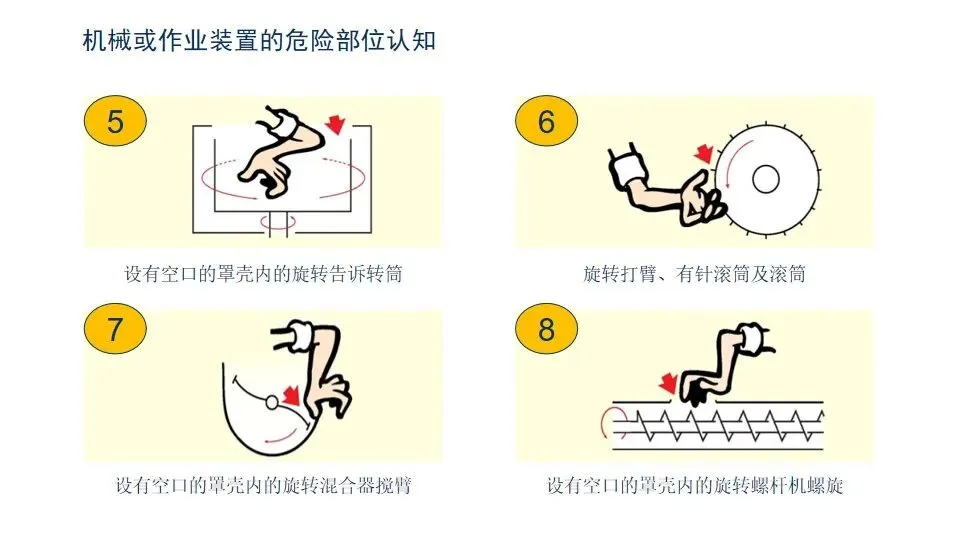 机械或作业装置的危险部位认知

5

设有空口的罩壳内的旋转告诉转筒

6

旋转打臂、有针滚筒及滚筒

7

设有空口的罩壳内的旋转混合器搅臂

8

设有空口的罩壳内的旋转螺杆机螺旋