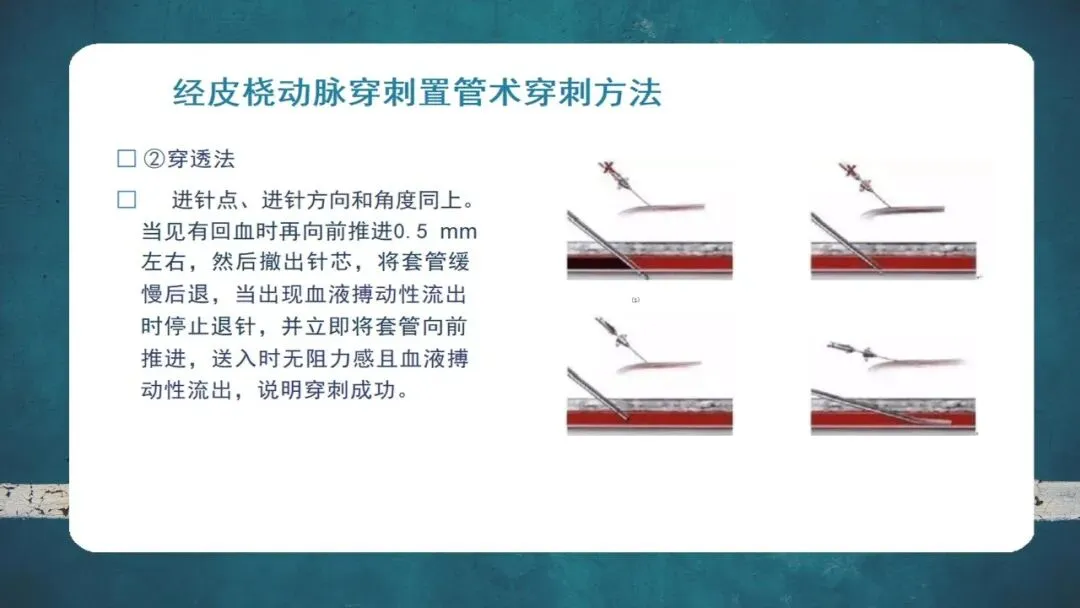 经皮桡动脉穿刺置管术穿刺方法

□ ②穿透法

□ 进针点、进针方向和角度同上。当见有回血时再向前推进0.5 mm左右，然后撤出针芯，将套管缓慢后退，当出现血液搏动性流出时停止退针，并立即将套管向前推进，送入时无阻力感且血液搏动性流出，说明穿刺成功。