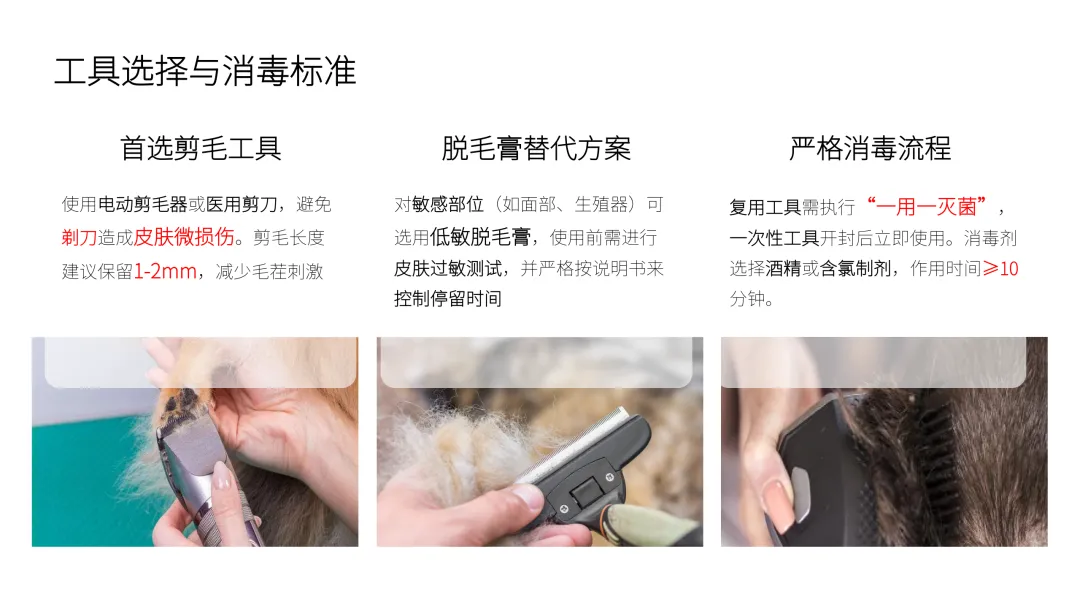 工具选择与消毒标准

首选剪毛工具

使用电动剪毛器或医用剪刀，避免剃刀造成皮肤微损伤。剪毛长度建议保留1-2mm，减少毛茬刺激

脱毛膏替代方案

对敏感部位（如面部、生殖器）可选用低敏脱毛膏，使用前需进行皮肤过敏测试，并严格按说明书来控制停留时间

严格消毒流程

复用工具需执行“一用一灭菌”，一次性工具开封后立即使用。消毒剂选择酒精或含氯制剂，作用时间≥10分钟。