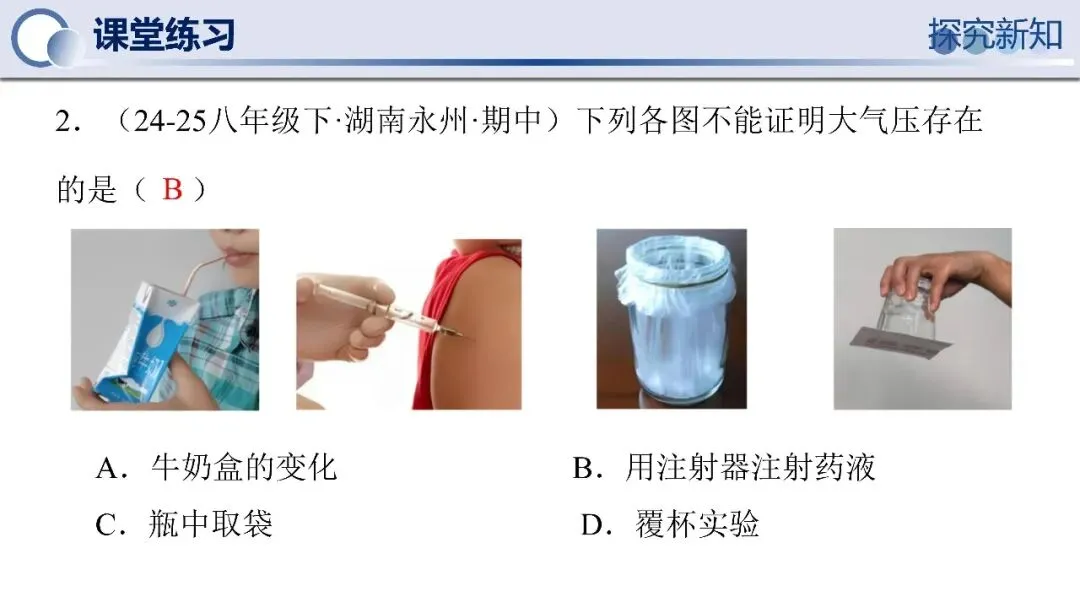 课堂练习

探究新知

2．（24-25八年级下·湖南永州·期中）下列各图不能证明大气压存在的是（ B ）

A．牛奶盒的变化

B．用注射器注射药液

C．瓶中取袋

D．覆杯实验