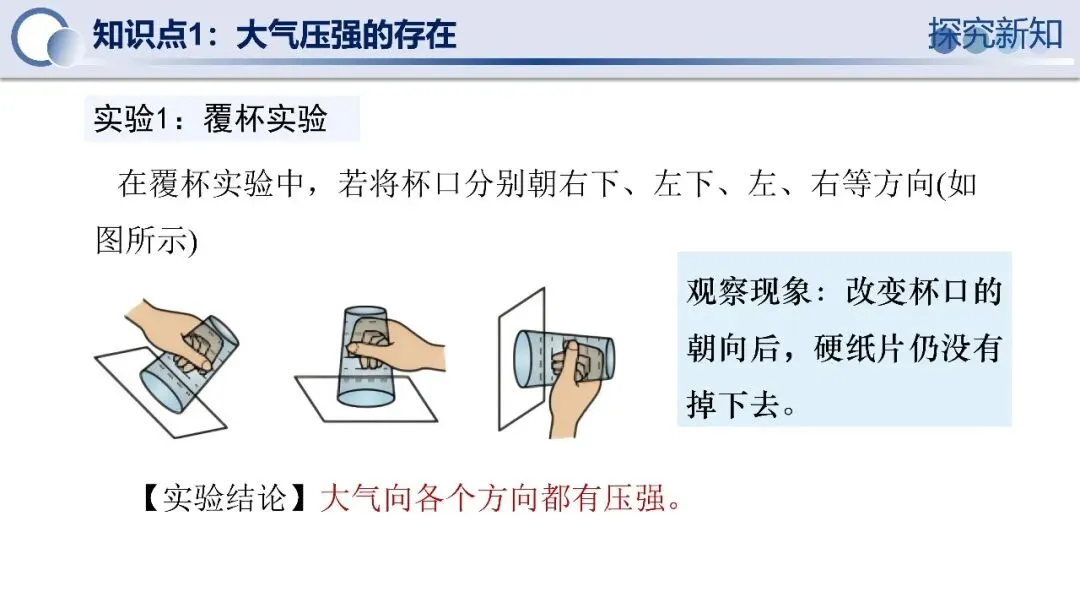 知识点1：大气压强的存在

探究新知

实验1：覆杯实验

在覆杯实验中，若将杯口分别朝右下、左下、左、右等方向(如图所示)

观察现象：改变杯口的朝向后，硬纸片仍没有掉下去。

【实验结论】大气向各个方向都有压强。