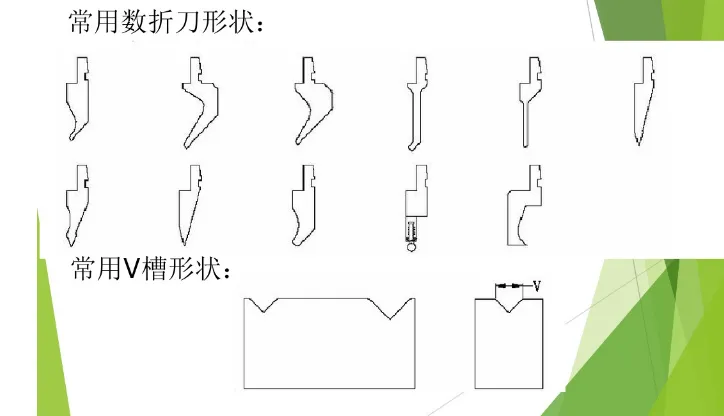 常用数折刀形状：

常用V槽形状：

V