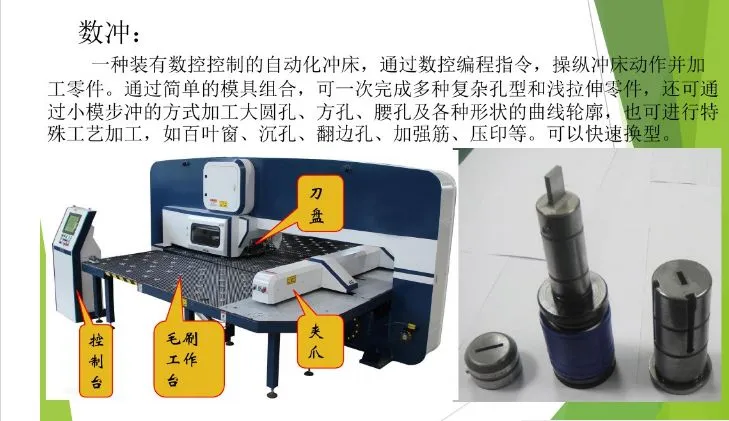 数冲：

一种装有数控控制的自动化冲床，通过数控编程指令，操纵冲床动作并加工零件。通过简单的模具组合，可一次完成多种复杂孔型和浅拉伸零件，还可通过小模步冲的方式加工大圆孔、方孔、腰孔及各种形状的曲线轮廓，也可进行特殊工艺加工，如百叶窗、沉孔、翻边孔、加强筋、压印等。可以快速换型。

刀盘

控制台

毛刷工作台

夹爪