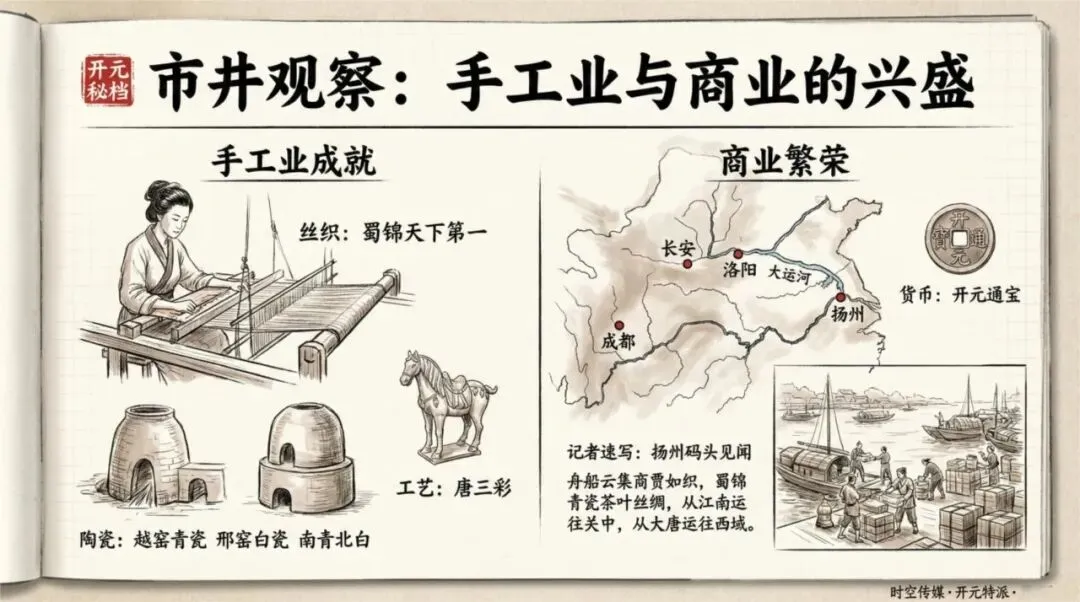 开元秘档

市井观察：手工业与商业的兴盛

手工业成就

丝织：蜀锦天下第一

工艺：唐三彩

陶瓷：越窑青瓷 邢窑白瓷 南青北白

商业繁荣

长安
洛阳
大运河
扬州
成都

开元通宝

货币：开元通宝

记者速写：扬州码头见闻

舟船云集商贾如织，蜀锦青瓷茶叶丝绸，从江南运往关中，从大唐运往西域。

时空传媒·开元特派·