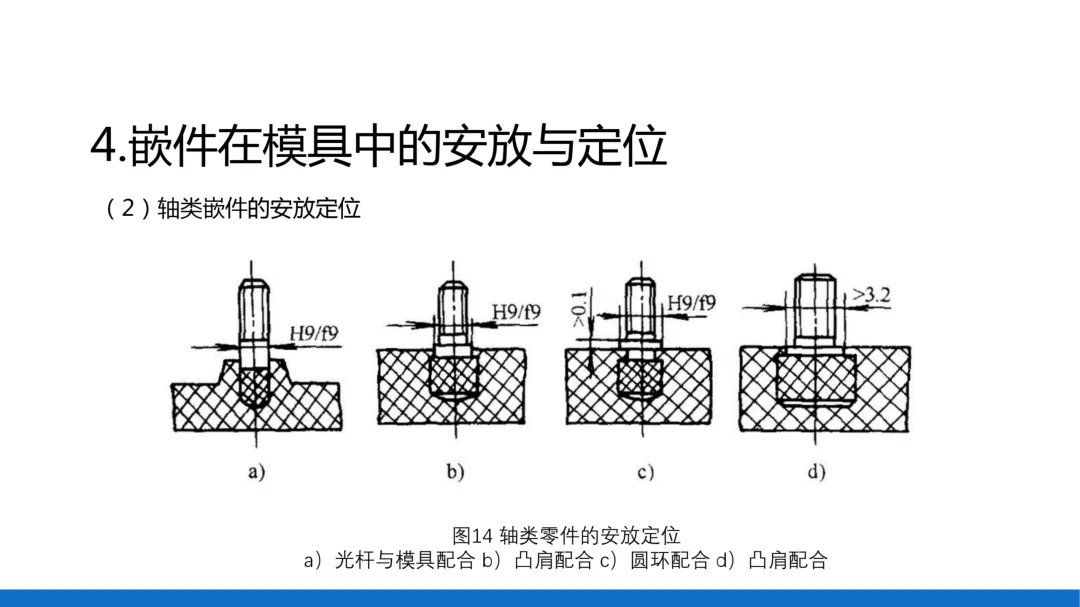 4.嵌件在模具中的安放与定位

（2）轴类嵌件的安放定位

H9/f9

H9/f9

>0.1

H9/f9

>3.2

a)

b)

c)

d)

图14 轴类零件的安放定位
a）光杆与模具配合 b）凸肩配合 c）圆环配合 d）凸肩配合