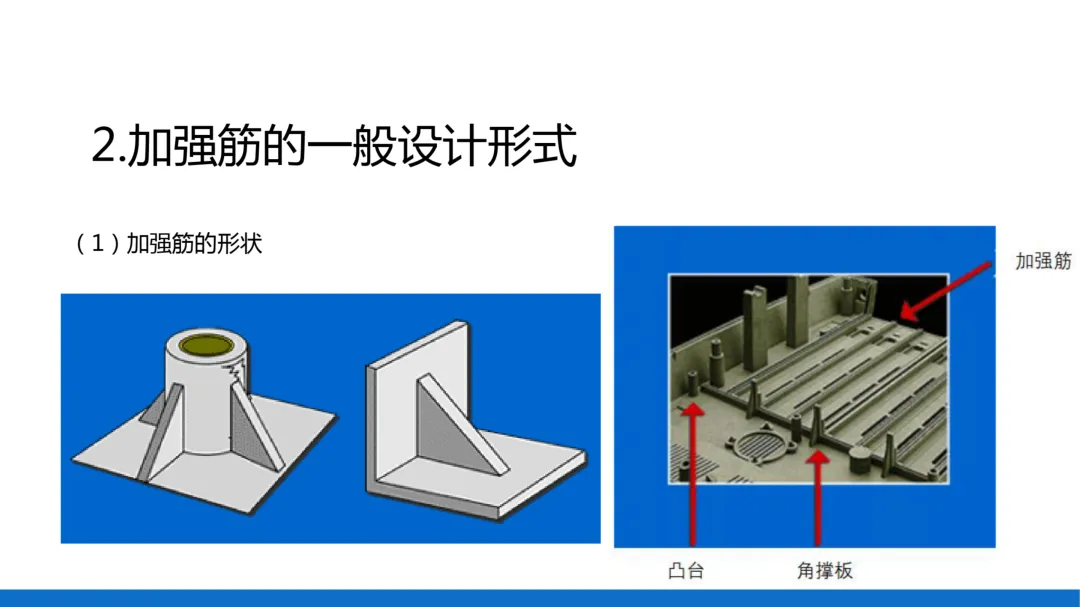 2.加强筋的一般设计形式

(1)加强筋的形状

加强筋

凸台

角撑板