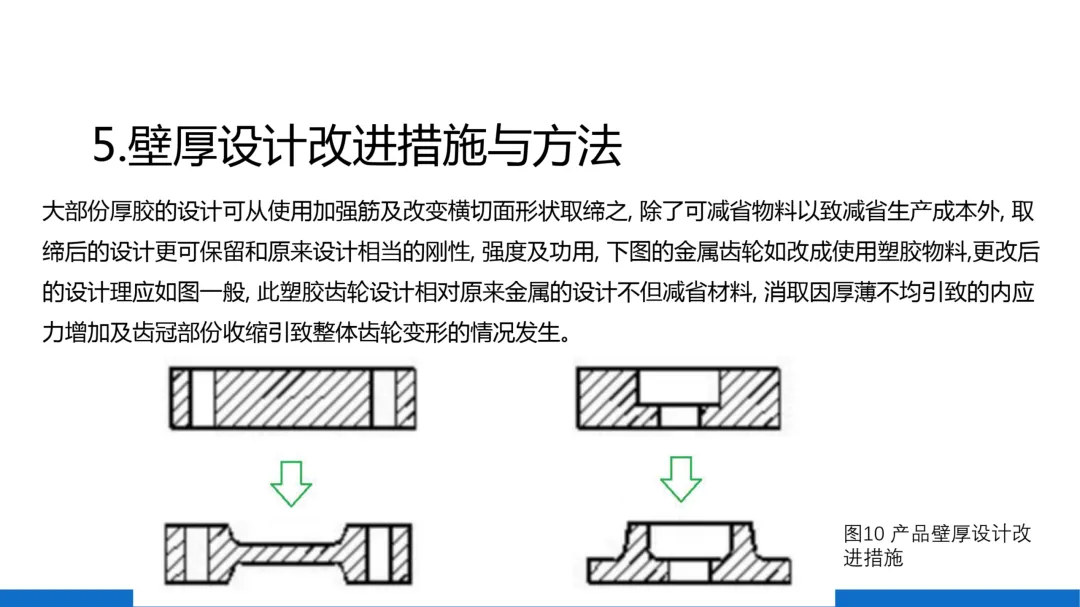 5.壁厚设计改进措施与方法

大部份厚胶的设计可从使用加强筋及改变横切面形状取缔之, 除了可减省物料以致减省生产成本外, 取缔后的设计更可保留和原来设计相当的刚性, 强度及功用, 下图的金属齿轮如改成使用塑胶物料,更改后的设计理应如图一般, 此塑胶齿轮设计相对原来金属的设计不但减省材料, 消取因厚薄不均引致的内应力增加及齿冠部份收缩引致整体齿轮变形的情况发生。

图10 产品壁厚设计改进措施