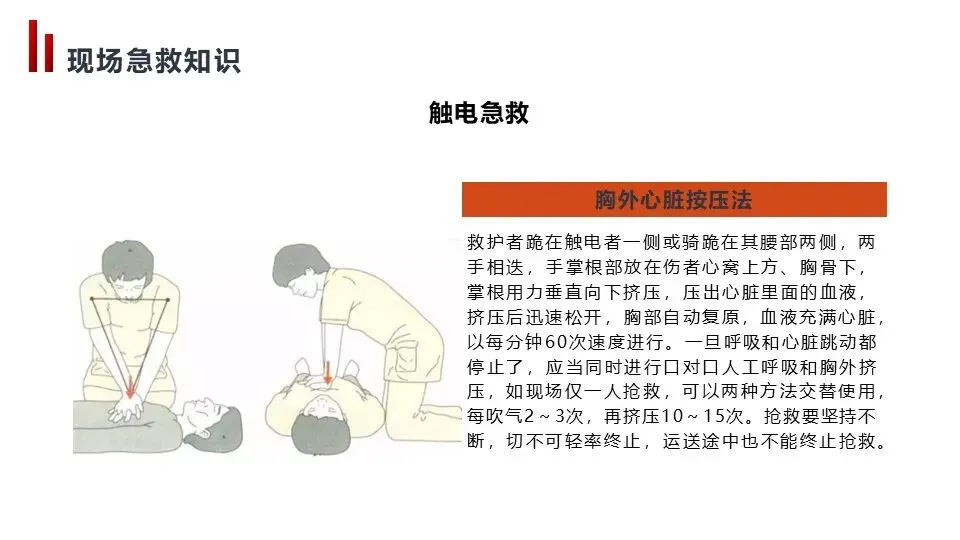 现场急救知识

触电急救

胸外心脏按压法

救护者跪在触电者一侧或骑跪在其腰部两侧，两手相迭，手掌根部放在伤者心窝上方、胸骨下，掌根用力垂直向下挤压，压出心脏里面的血液，挤压后迅速松开，胸部自动复原，血液充满心脏，以每分钟60次速度进行。一旦呼吸和心脏跳动都停止了，应当同时进行口对口人工呼吸和胸外挤压，如现场仅一人抢救，可以两种方法交替使用，每吹气2～3次，再挤压10～15次。抢救要坚持不断，切不可轻率终止，运送途中也不能终止抢救。