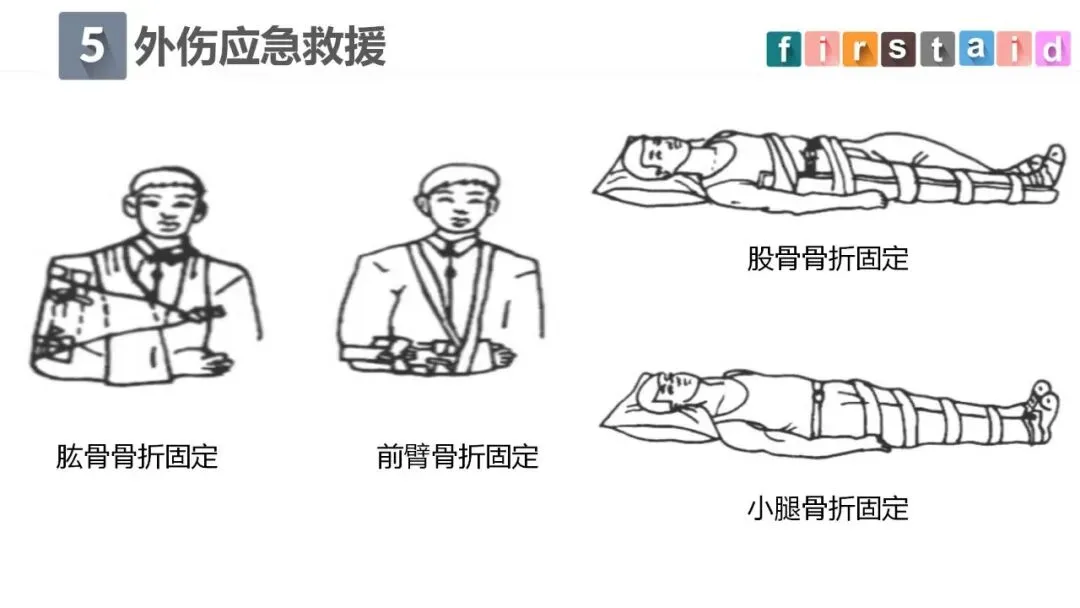 5 外伤应急救援

f i r s t a i d

肱骨骨折固定

前臂骨折固定

股骨骨折固定

小腿骨折固定