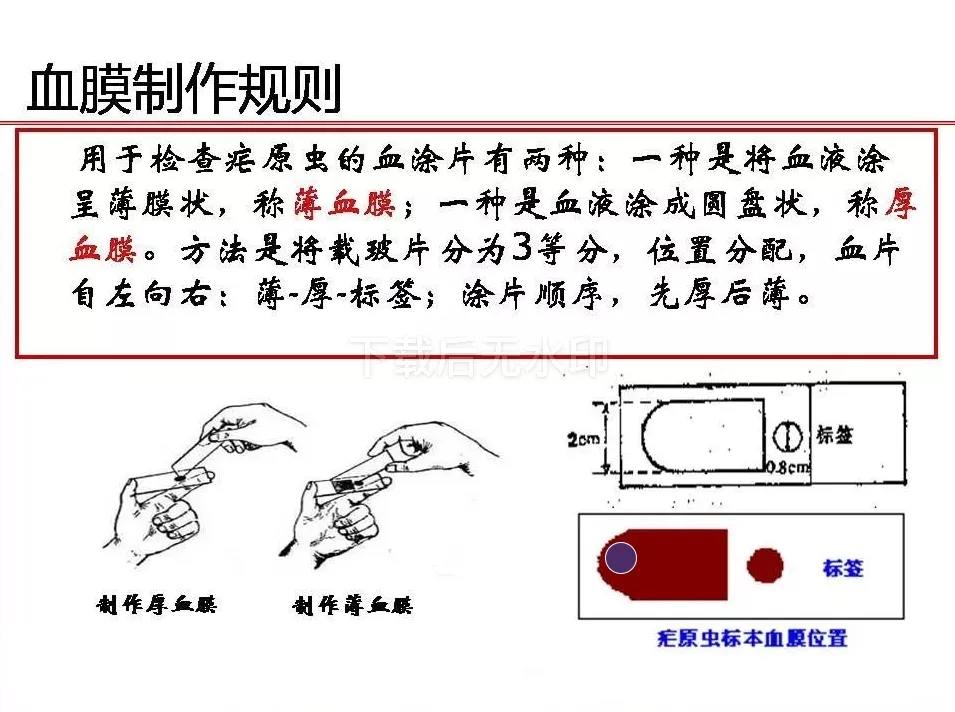 血膜制作规则

用于检查疟原虫的血涂片有两种：一种是将血液涂呈薄膜状，称薄血膜；一种是血液涂成圆盘状，称厚血膜。方法是将载玻片分为3等分，位置分配，血片自左向右：薄-厚-标签；涂片顺序，先厚后薄。

下载后无水印

制作厚血膜

制作薄血膜

2cm

0.8cm

标签

标签

疟原虫标本血膜位置