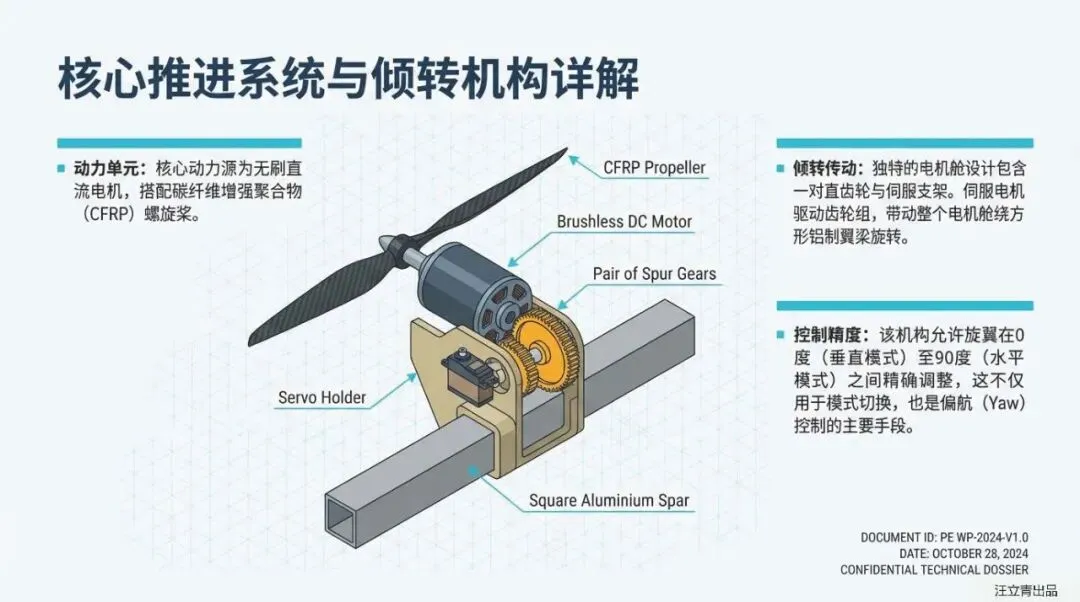 核心推进系统与倾转机构详解

▪ 动力单元：核心动力源为无刷直流电机，搭配碳纤维增强聚合物（CFRP）螺旋桨。

CFRP Propeller

Brushless DC Motor

Pair of Spur Gears

Servo Holder

Square Aluminium Spar

▪ 倾转传动：独特的电机舱设计包含一对直齿轮与伺服支架。伺服电机驱动齿轮组，带动整个电机舱绕方形铝制翼梁旋转。

▪ 控制精度：该机构允许旋翼在0度（垂直模式）至90度（水平模式）之间精确调整，这不仅用于模式切换，也是偏航（Yaw）控制的主要手段。

DOCUMENT ID: PE WP-2024-V1.0
DATE: OCTOBER 28, 2024
CONFIDENTIAL TECHNICAL DOSSIER

汪立青出品