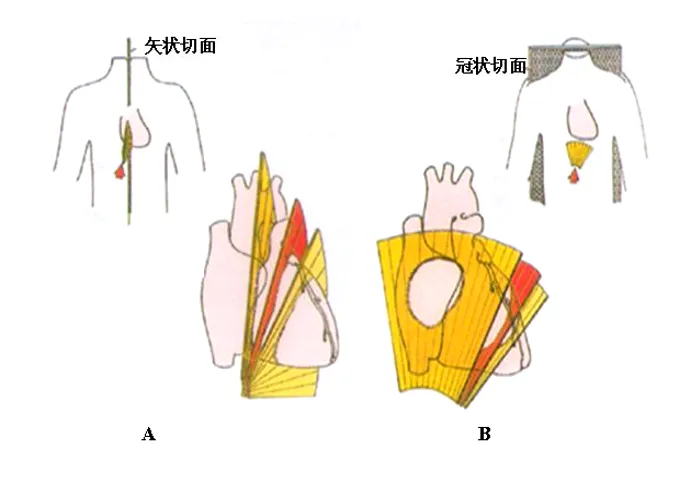 矢状切面

冠状切面

A

B