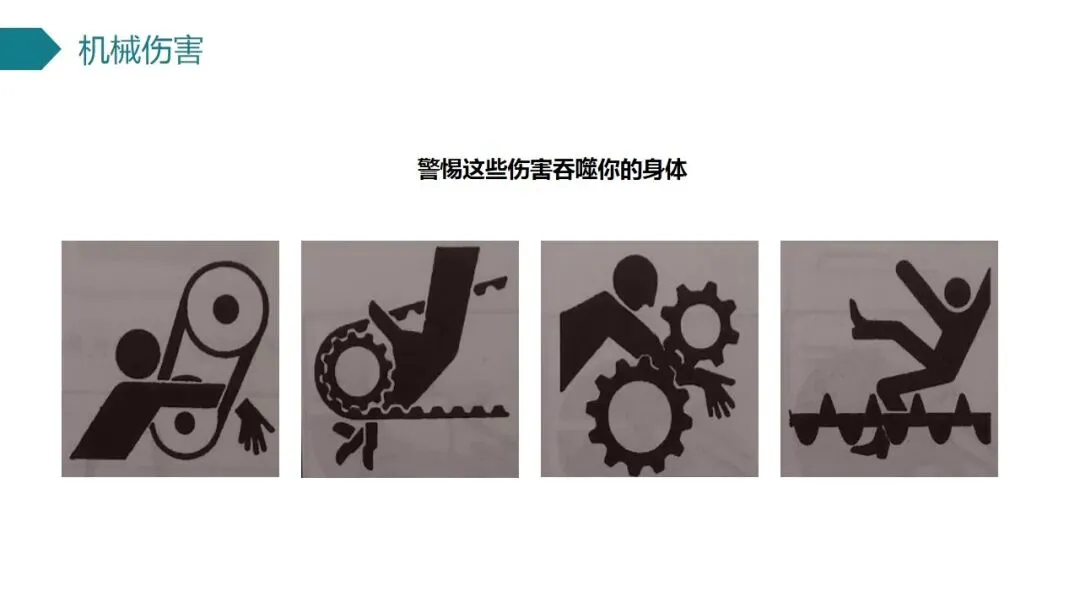 机械伤害

警惕这些伤害吞噬你的身体