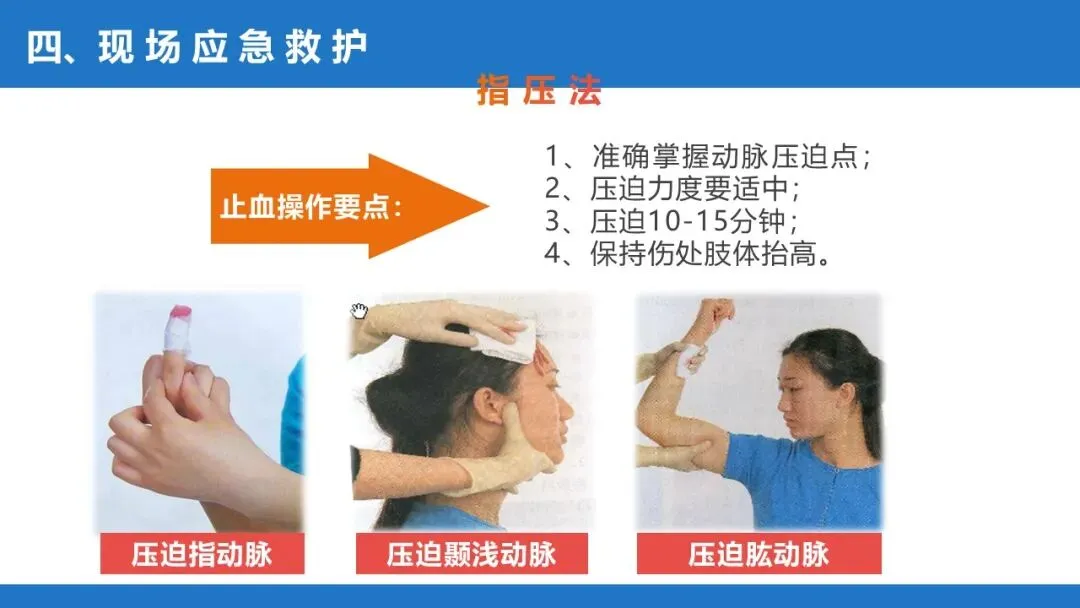 四、现场应急救护

指压法

止血操作要点：

1、准确掌握动脉压迫点；
2、压迫力度要适中；
3、压迫10-15分钟；
4、保持伤处肢体抬高。

压迫指动脉

压迫颞浅动脉

压迫肱动脉