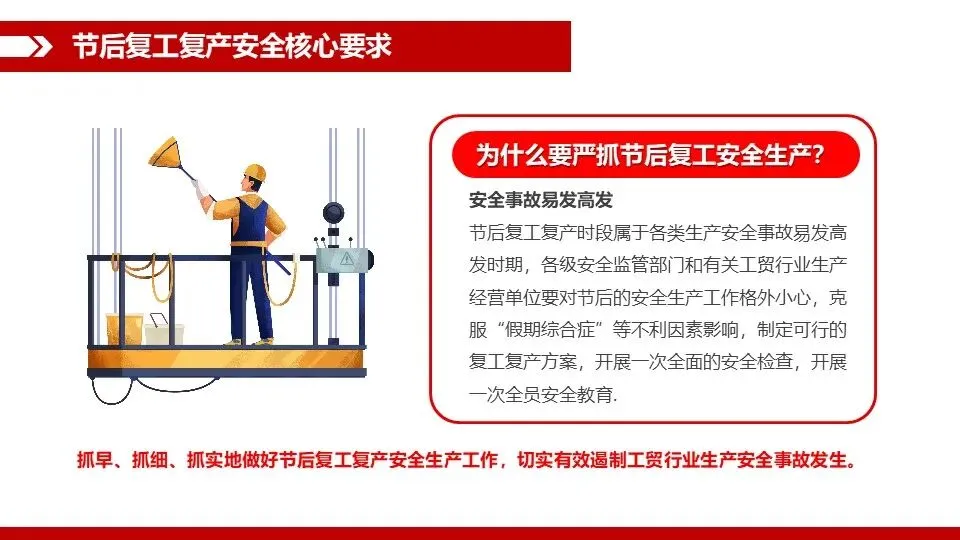 节后复工复产安全核心要求

为什么要严抓节后复工安全生产?

安全事故易发高发

节后复工复产时段属于各类生产安全事故易发高发时期，各级安全监管部门和有关工贸行业生产经营单位要对节后的安全生产工作格外小心，克服“假期综合症”等不利因素影响，制定可行的复工复产方案，开展一次全面的安全检查，开展一次全员安全教育.

抓早、抓细、抓实地做好节后复工复产安全生产工作，切实有效遏制工贸行业生产安全事故发生。