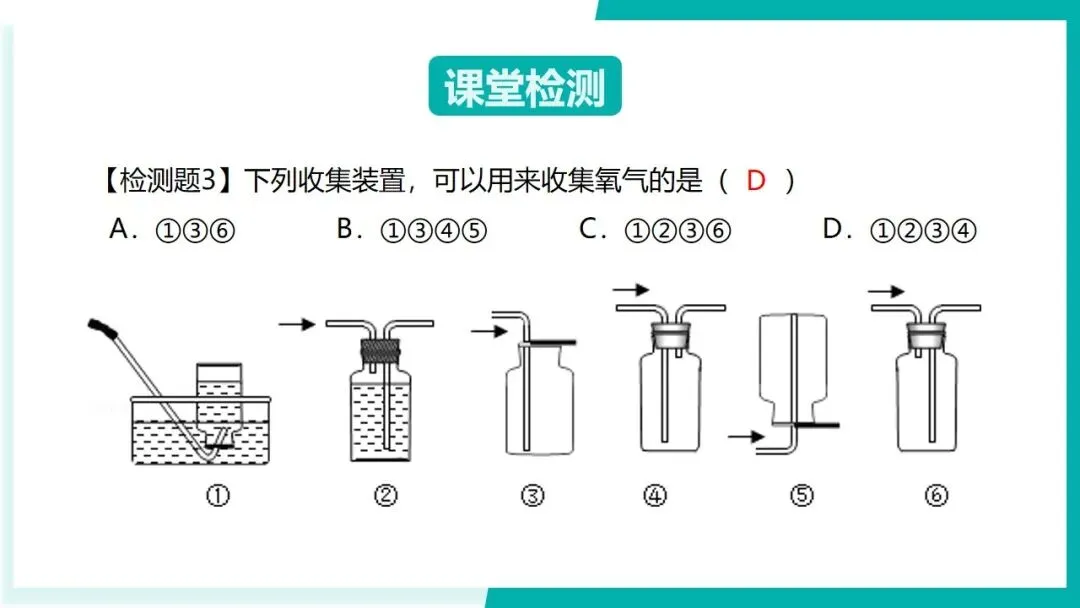 课堂检测

【检测题3】下列收集装置，可以用来收集氧气的是（ D ）

A．①③⑥　　B．①③④⑤　　C．①②③⑥　　D．①②③④

①　②　③　④　⑤　⑥