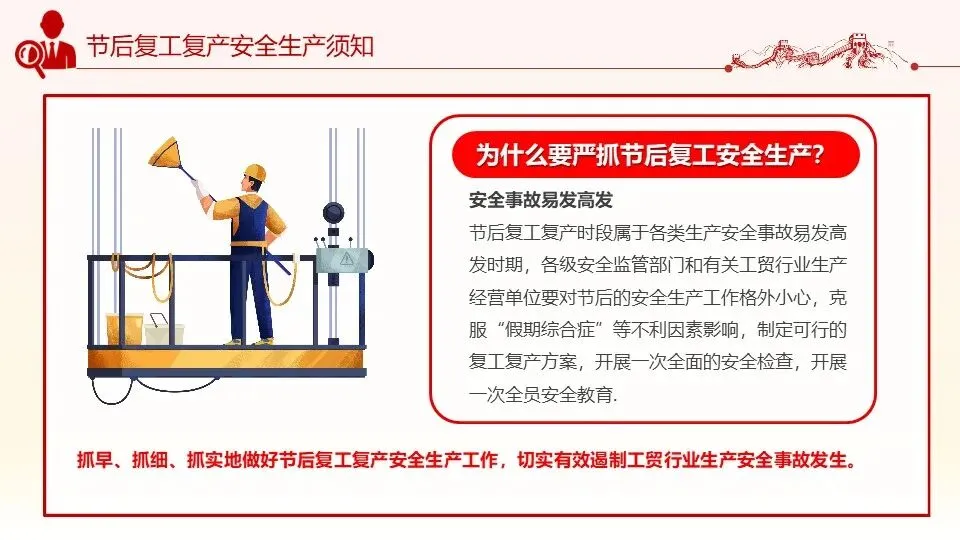 节后复工复产安全生产须知

为什么要严抓节后复工安全生产?

安全事故易发高发

节后复工复产时段属于各类生产安全事故易发高发时期，各级安全监管部门和有关工贸行业生产经营单位要对节后的安全生产工作格外小心，克服“假期综合症”等不利因素影响，制定可行的复工复产方案，开展一次全面的安全检查，开展一次全员安全教育.

抓早、抓细、抓实地做好节后复工复产安全生产工作，切实有效遏制工贸行业生产安全事故发生。