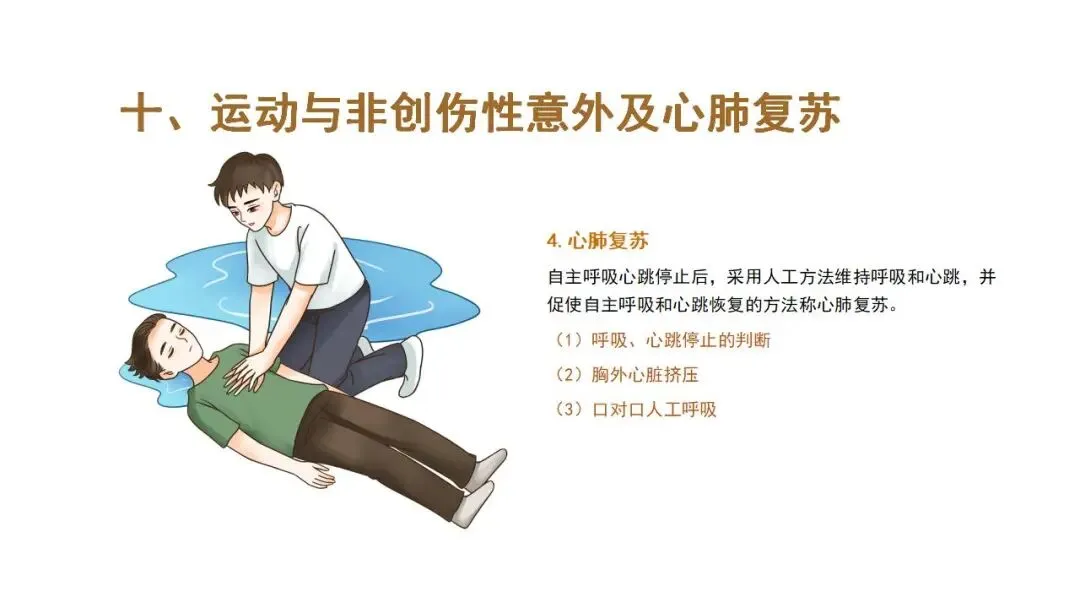 十、运动与非创伤性意外及心肺复苏

4. 心肺复苏

自主呼吸心跳停止后，采用人工方法维持呼吸和心跳，并促使自主呼吸和心跳恢复的方法称心肺复苏。

（1）呼吸、心跳停止的判断

（2）胸外心脏挤压

（3）口对口人工呼吸