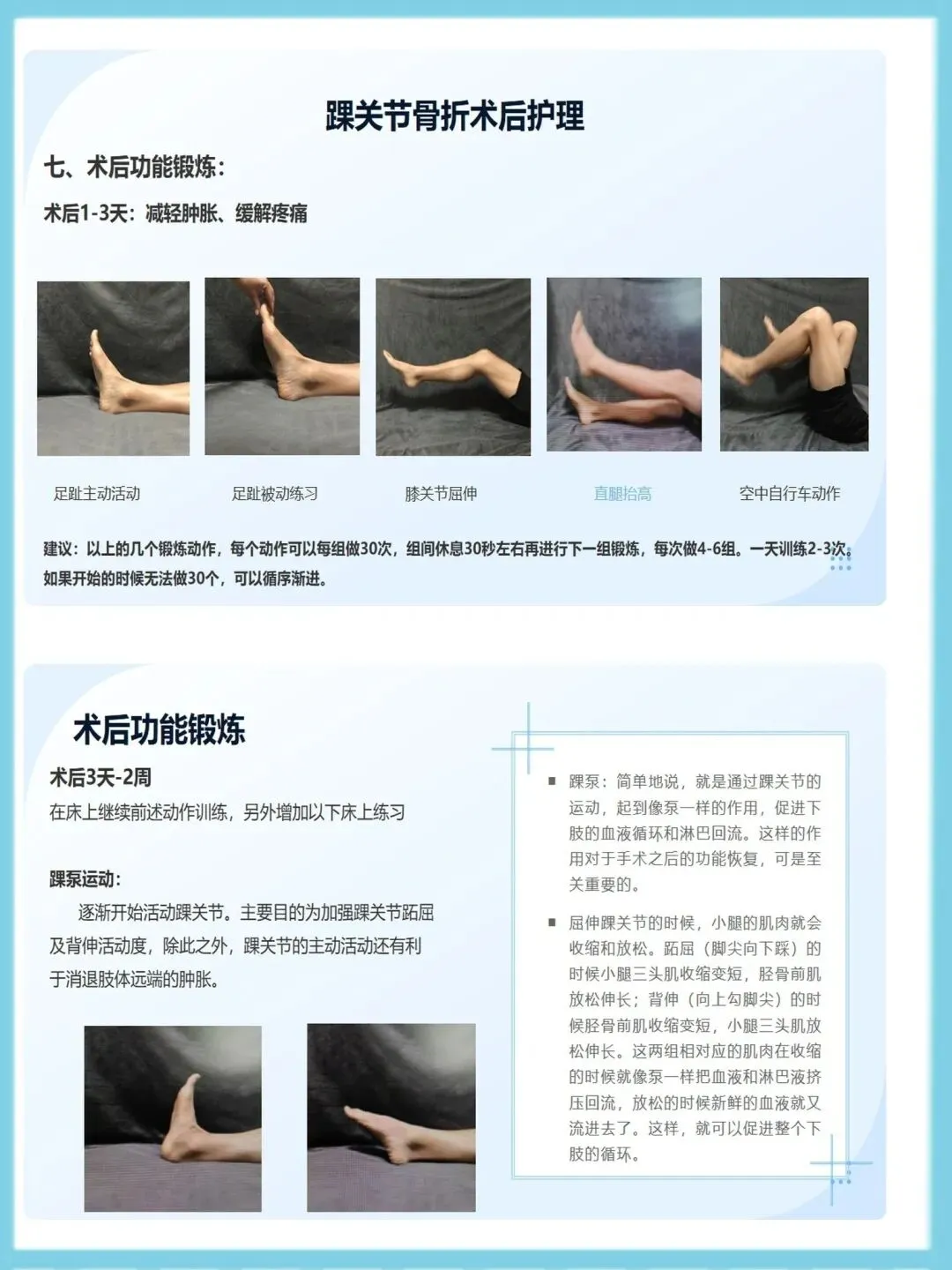 踝关节骨折术后护理

七、术后功能锻炼：

术后1-3天：减轻肿胀、缓解疼痛

足趾主动活动

足趾被动练习

膝关节屈伸

直腿抬高

空中自行车动作

建议：以上的几个锻炼动作，每个动作可以每组做30次，组间休息30秒左右再进行下一组锻炼，每次做4-6组。一天训练2-3次。如果开始的时候无法做30个，可以循序渐进。

术后功能锻炼

术后3天-2周

在床上继续前述动作训练，另外增加以下床上练习

踝泵运动：

逐渐开始活动踝关节。主要目的为加强踝关节跖屈及背伸活动度，除此之外，踝关节的主动活动还有利于消退肢体远端的肿胀。

■ 踝泵：简单地说，就是通过踝关节的运动，起到像泵一样的作用，促进下肢的血液循环和淋巴回流。这样的作用对于手术之后的功能恢复，可是至关重要的。

■ 屈伸踝关节的时候，小腿的肌肉就会收缩和放松。跖屈（脚尖向下踩）的时候小腿三头肌收缩变短，胫骨前肌放松伸长；背伸（向上勾脚尖）的时候胫骨前肌收缩变短，小腿三头肌放松伸长。这两组相对应的肌肉在收缩的时候就像泵一样把血液和淋巴液挤压回流，放松的时候新鲜的血液就又流进去了。这样，就可以促进整个下肢的循环。