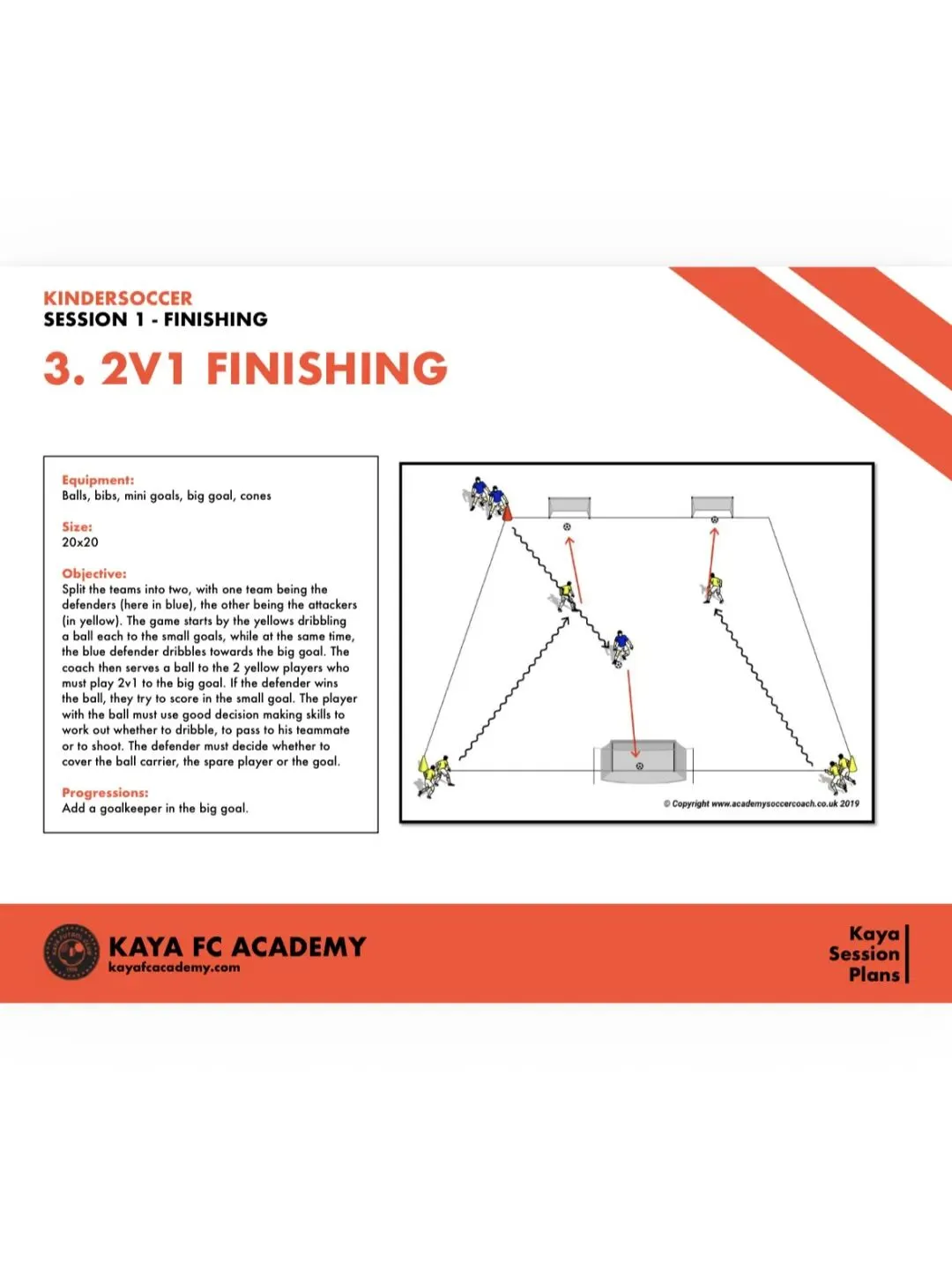 KINDERSOCCER
SESSION 1 - FINISHING

3. 2V1 FINISHING

Equipment:
Balls, bibs, mini goals, big goal, cones

Size:
20x20

Objective:
Split the teams into two, with one team being the defenders (here in blue), the other being the attackers (in yellow). The game starts by the yellows dribbling a ball each to the small goals, while at the same time, the blue defender dribbles towards the big goal. The coach then serves a ball to the 2 yellow players who must play 2v1 to the big goal. If the defender wins the ball, they try to score in the small goal. The player with the ball must use good decision making skills to work out whether to dribble, to pass to his teammate or to shoot. The defender must decide whether to cover the ball carrier, the spare player or the goal.

Progressions:
Add a goalkeeper in the big goal.

© Copyright www.academysoccercoach.co.uk 2019

KAYA FC ACADEMY
kayafcacademy.com

Kaya
Session
Plans