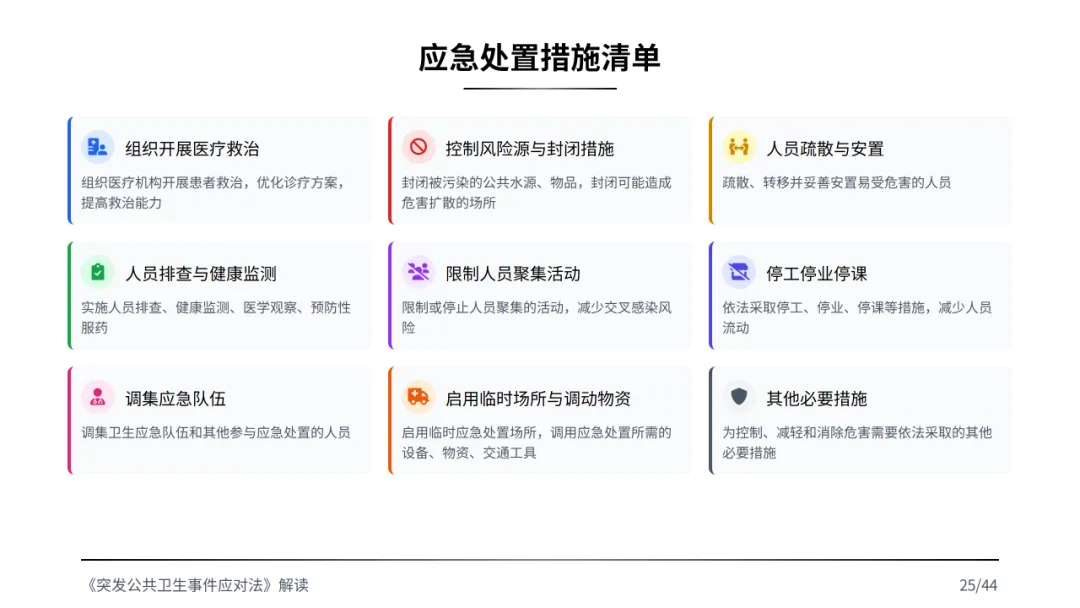 应急处置措施清单

组织开展医疗救治

组织医疗机构开展患者救治，优化诊疗方案，提高救治能力

控制风险源与封闭措施

封闭被污染的公共水源、物品，封闭可能造成危害扩散的场所

人员疏散与安置

疏散、转移并妥善安置易受危害的人员

人员排查与健康监测

实施人员排查、健康监测、医学观察、预防性服药

限制人员聚集活动

限制或停止人员聚集的活动，减少交叉感染风险

停工停业停课

依法采取停工、停业、停课等措施，减少人员流动

调集应急队伍

调集卫生应急队伍和其他参与应急处置的人员

启用临时场所与调动物资

启用临时应急处置场所，调用应急处置所需的设备、物资、交通工具

其他必要措施

为控制、减轻和消除危害需要依法采取的其他必要措施

《突发公共卫生事件应对法》解读

25/44