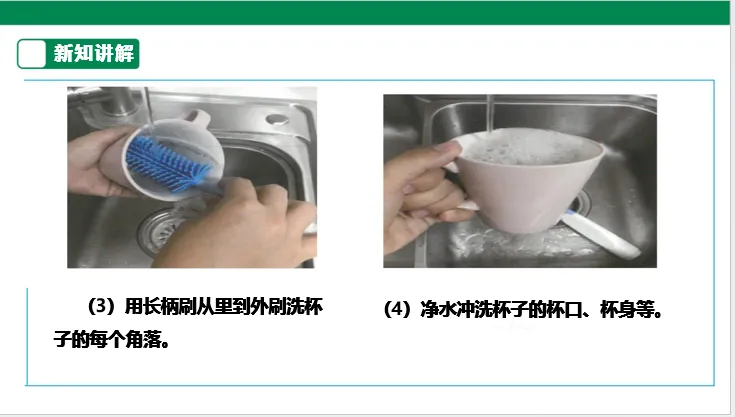 新知讲解

（3）用长柄刷从里到外刷洗杯子的每个角落。

（4）净水冲洗杯子的杯口、杯身等。