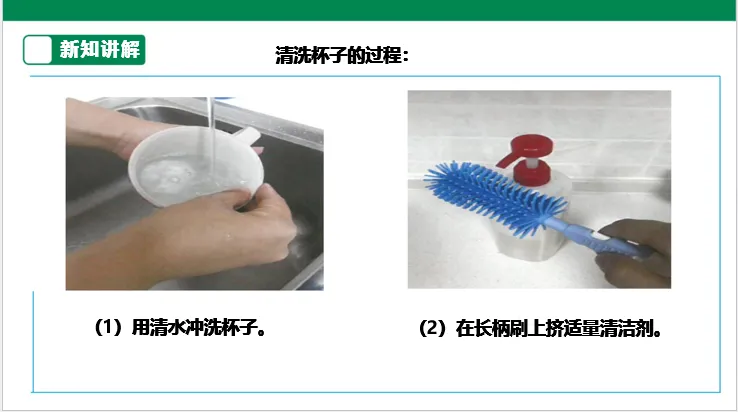 新知讲解

清洗杯子的过程：

（1）用清水冲洗杯子。

（2）在长柄刷上挤适量清洁剂。