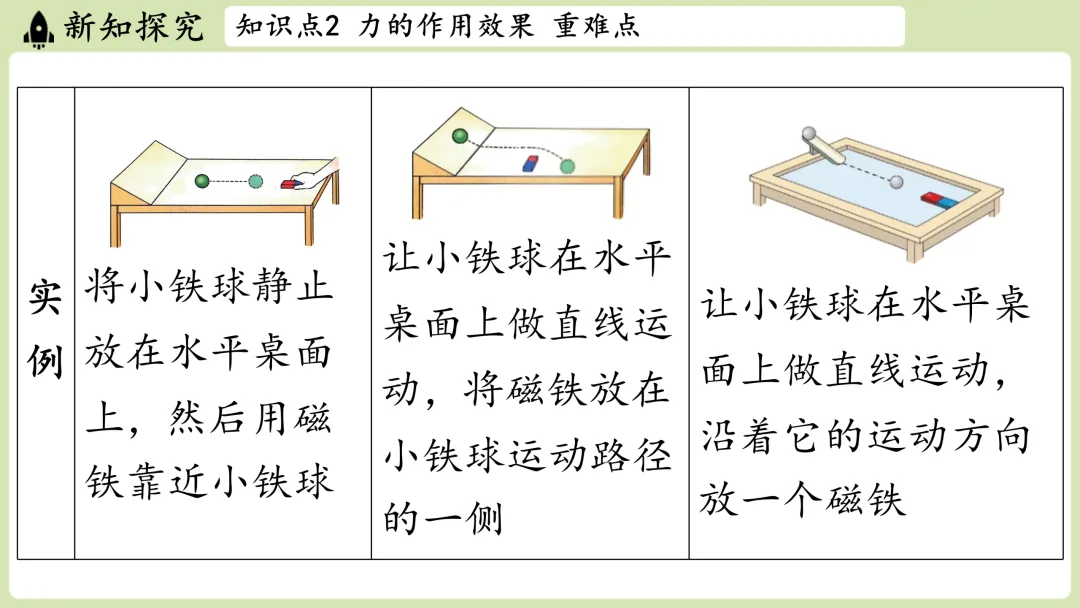 新知探究

知识点2 力的作用效果 重难点

| 实例 | 将小铁球静止放在水平桌面上，然后用磁铁靠近小铁球 | 让小铁球在水平桌面上做直线运动，将磁铁放在小铁球运动路径的一侧 | 让小铁球在水平桌面上做直线运动，沿着它的运动方向放一个磁铁 |
|---|---|---|---|