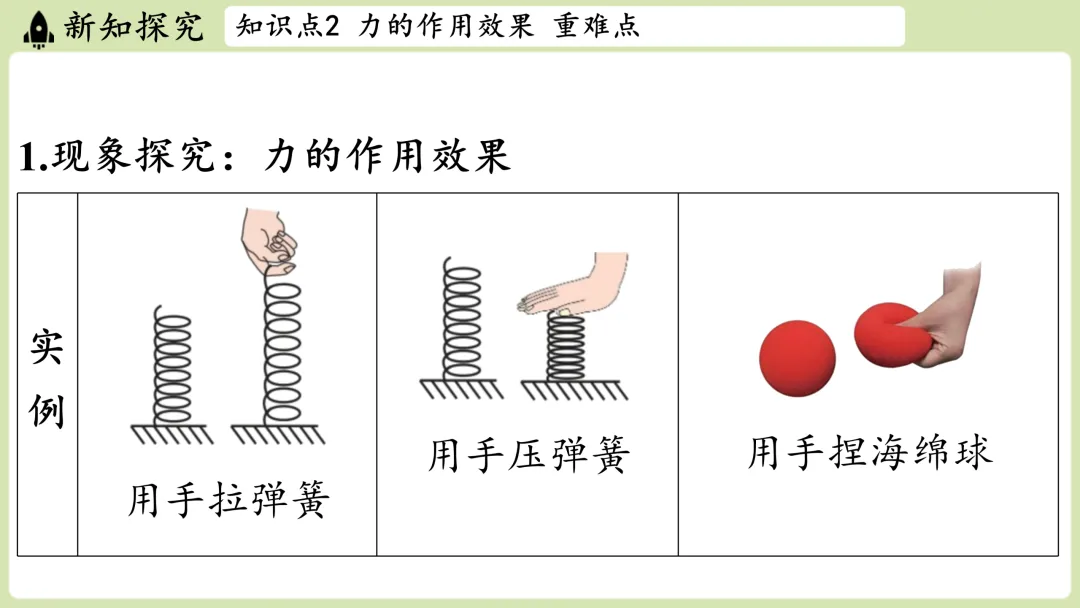 新知探究　知识点2 力的作用效果 重难点

1.现象探究：力的作用效果

| 实例 | 用手拉弹簧 | 用手压弹簧 | 用手捏海绵球 |
|---|---|---|---|