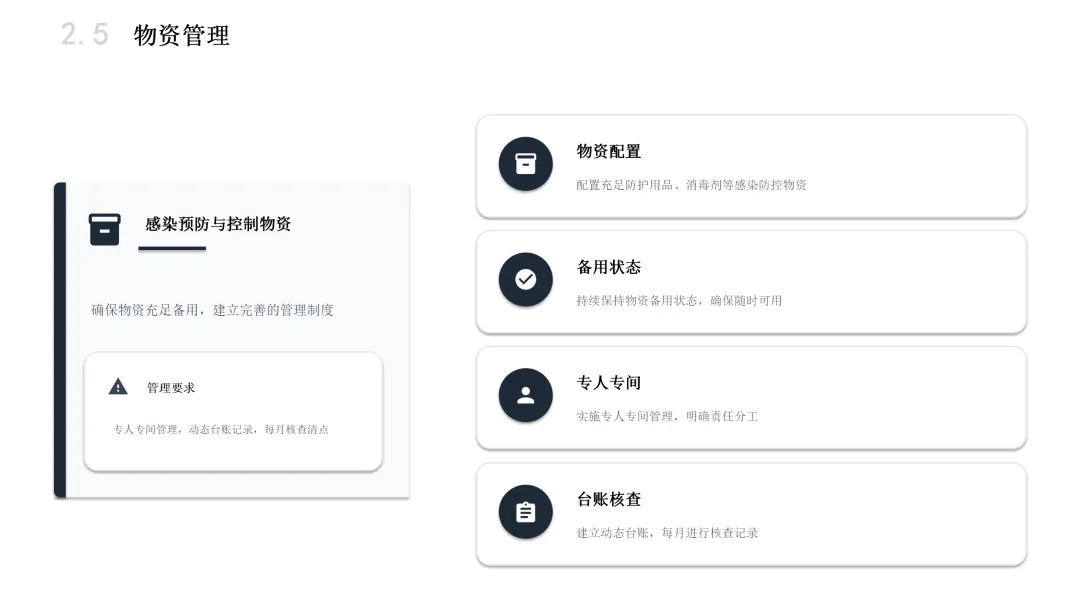 2.5 物资管理

感染预防与控制物资

确保物资充足备用，建立完善的管理制度

管理要求

专人专间管理，动态台账记录，每月核查清点

物资配置

配置充足防护用品、消毒剂等感染防控物资

备用状态

持续保持物资备用状态，确保随时可用

专人专间

实施专人专间管理，明确责任分工

台账核查

建立动态台账，每月进行核查记录