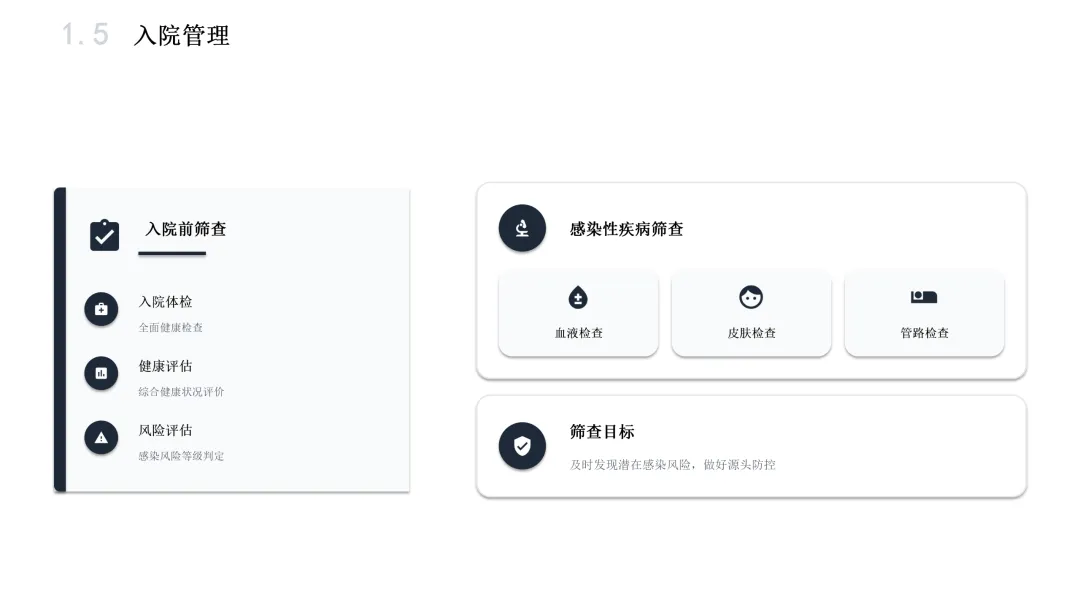 1.5 入院管理

入院前筛查

入院体检
全面健康检查

健康评估
综合健康状况评价

风险评估
感染风险等级判定

感染性疾病筛查

血液检查

皮肤检查

管路检查

筛查目标
及时发现潜在感染风险，做好源头防控