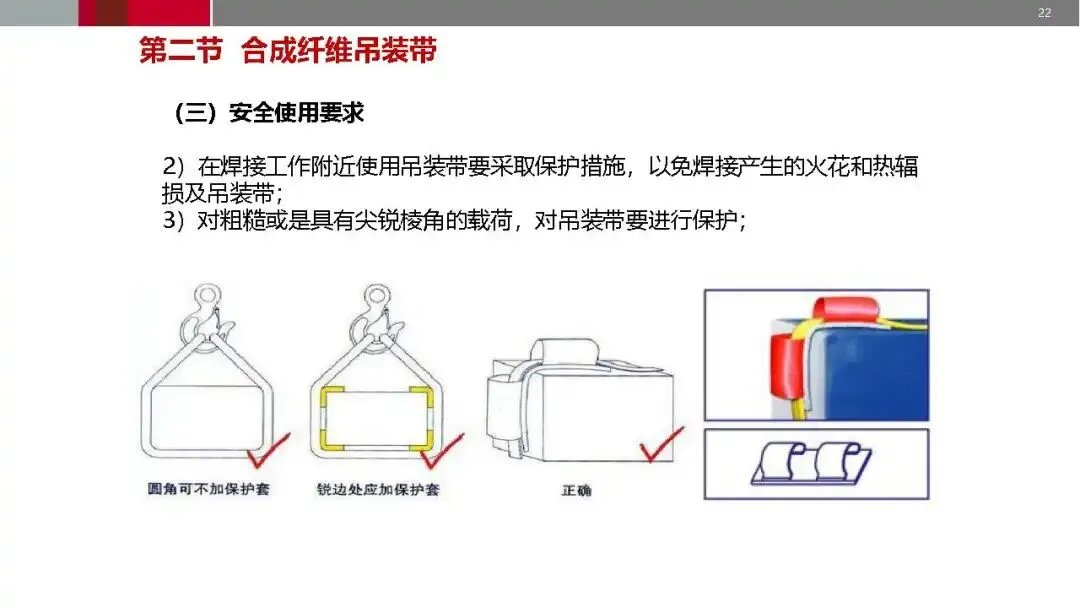 22

第二节 合成纤维吊装带

（三）安全使用要求

2）在焊接工作附近使用吊装带要采取保护措施，以免焊接产生的火花和热辐损及吊装带；
3）对粗糙或是具有尖锐棱角的载荷，对吊装带要进行保护；

圆角可不加保护套

锐边处应加保护套

正确