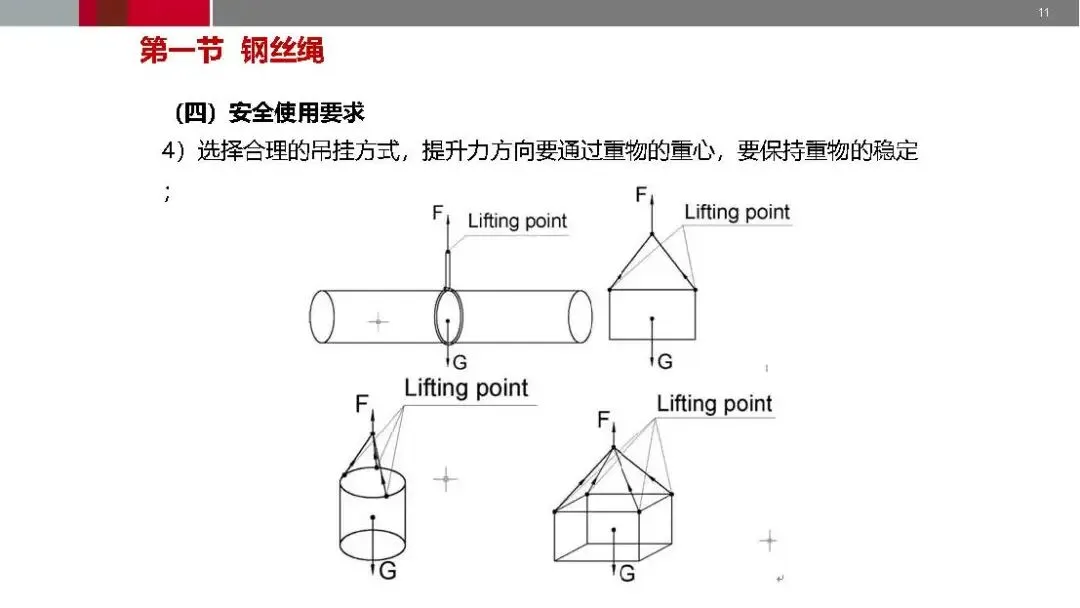 11

第一节 钢丝绳

（四）安全使用要求

4）选择合理的吊挂方式，提升力方向要通过重物的重心，要保持重物的稳定；

F
Lifting point
G

F
Lifting point
G

F
Lifting point
G

F
Lifting point
G