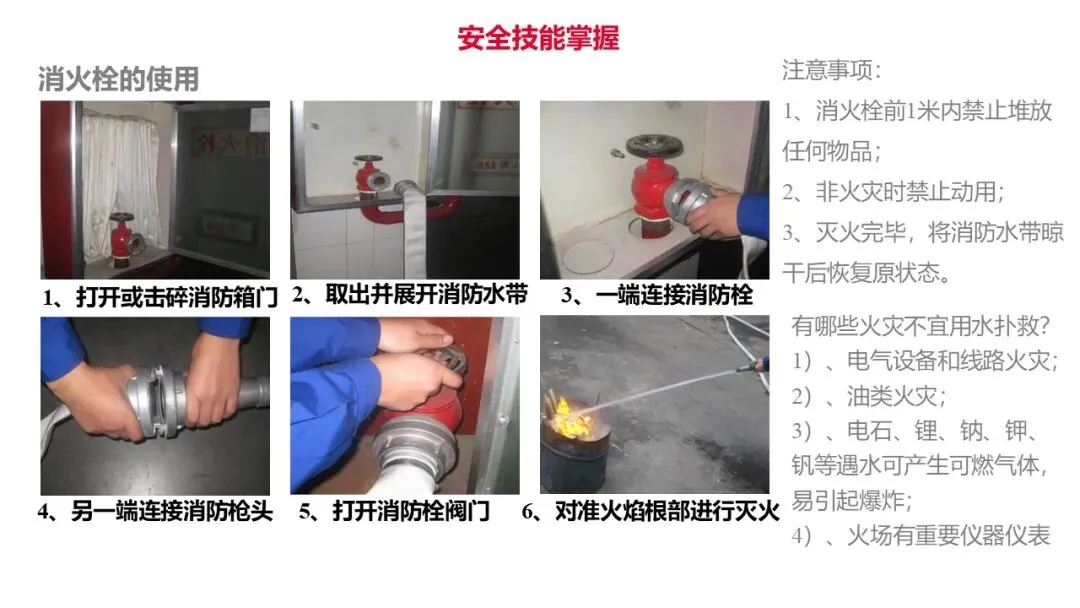 安全技能掌握

消火栓的使用

1、打开或击碎消防箱门

2、取出并展开消防水带

3、一端连接消防栓

4、另一端连接消防枪头

5、打开消防栓阀门

6、对准火焰根部进行灭火

注意事项：

1、消火栓前1米内禁止堆放任何物品；

2、非火灾时禁止动用；

3、灭火完毕，将消防水带晾干后恢复原状态。

有哪些火灾不宜用水扑救？

1）、电气设备和线路火灾；

2）、油类火灾；

3）、电石、锂、钠、钾、钒等遇水可产生可燃气体，易引起爆炸；

4）、火场有重要仪器仪表