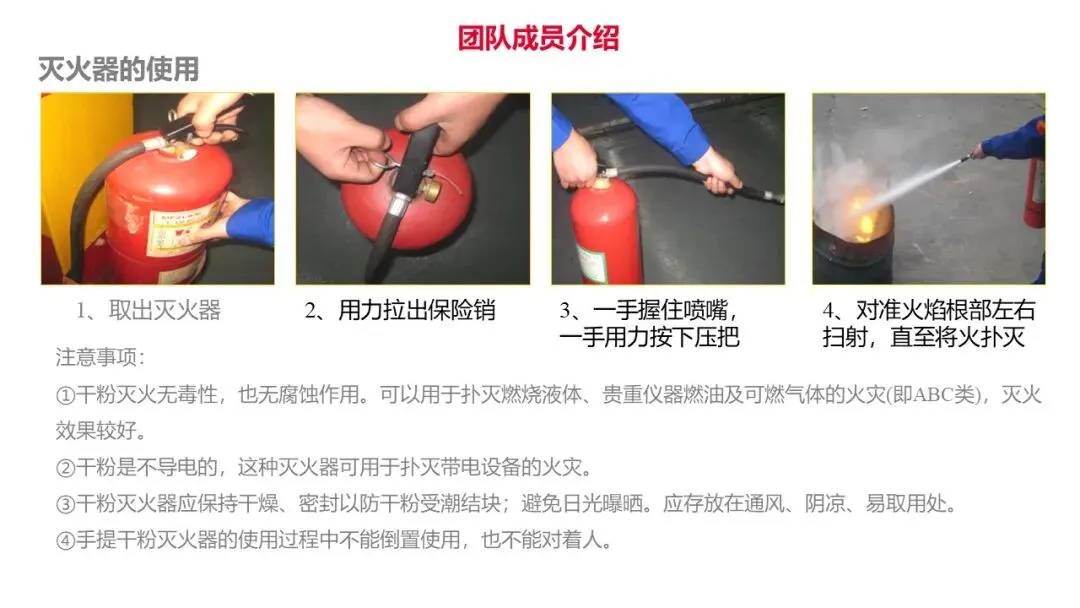 团队成员介绍

灭火器的使用

1、取出灭火器

2、用力拉出保险销

3、一手握住喷嘴，一手用力按下压把

4、对准火焰根部左右扫射，直至将火扑灭

注意事项：

①干粉灭火无毒性，也无腐蚀作用。可以用于扑灭燃烧液体、贵重仪器燃油及可燃气体的火灾(即ABC类)，灭火效果较好。

②干粉是不导电的，这种灭火器可用于扑灭带电设备的火灾。

③干粉灭火器应保持干燥、密封以防干粉受潮结块；避免日光曝晒。应存放在通风、阴凉、易取用处。

④手提干粉灭火器的使用过程中不能倒置使用，也不能对着人。