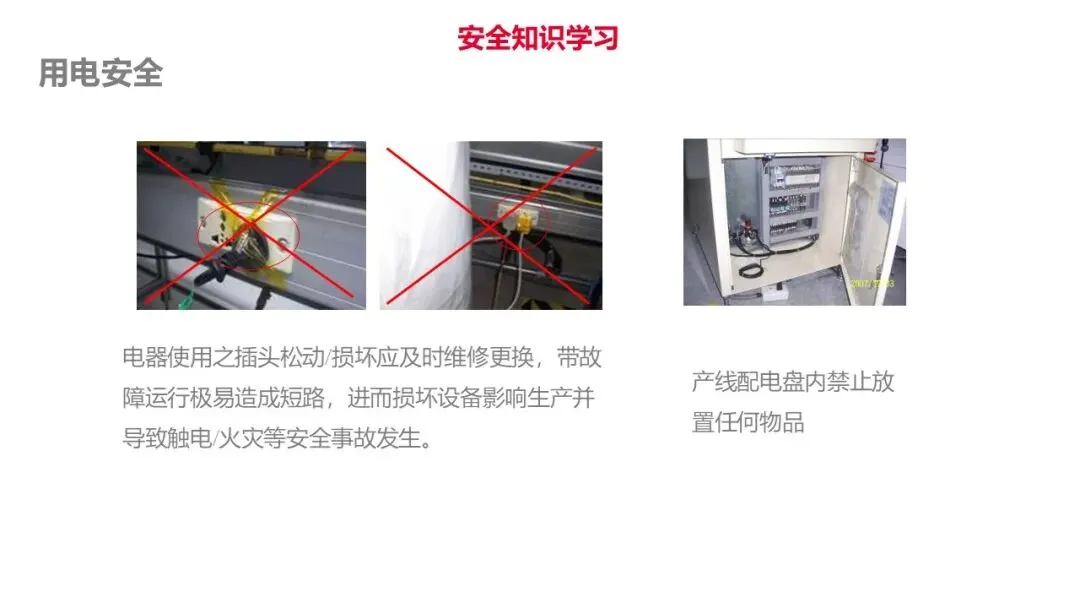 安全知识学习

用电安全

电器使用之插头松动/损坏应及时维修更换，带故障运行极易造成短路，进而损坏设备影响生产并导致触电/火灾等安全事故发生。

产线配电盘内禁止放置任何物品