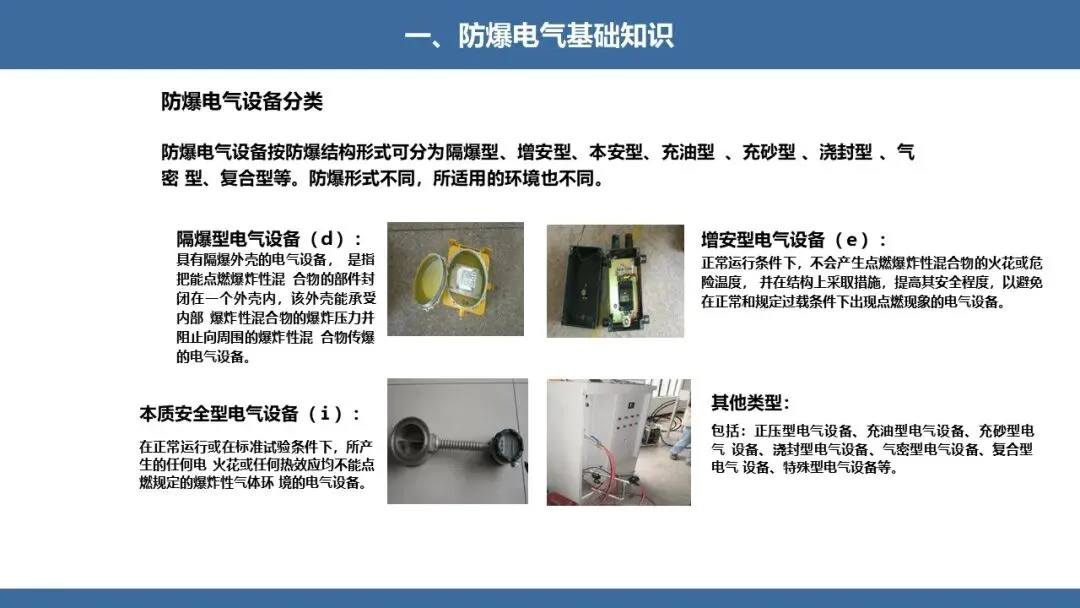 一、防爆电气基础知识

防爆电气设备分类

防爆电气设备按防爆结构形式可分为隔爆型、增安型、本安型、充油型 、充砂型 、浇封型 、气密 型、复合型等。防爆形式不同，所适用的环境也不同。

隔爆型电气设备（d）：
具有隔爆外壳的电气设备， 是指把能点燃爆炸性混 合物的部件封闭在一个外壳内，该外壳能承受内部 爆炸性混合物的爆炸压力并阻止向周围的爆炸性混 合物传爆的电气设备。

增安型电气设备（e）：
正常运行条件下，不会产生点燃爆炸性混合物的火花或危险温度， 并在结构上采取措施，提高其安全程度，以避免在正常和规定过载条件下出现点燃现象的电气设备。

本质安全型电气设备（i）：
在正常运行或在标准试验条件下，所产生的任何电 火花或任何热效应均不能点燃规定的爆炸性气体环 境的电气设备。

其他类型：
包括：正压型电气设备、充油型电气设备、充砂型电气 设备、浇封型电气设备、气密型电气设备、复合型电气 设备、特殊型电气设备等。